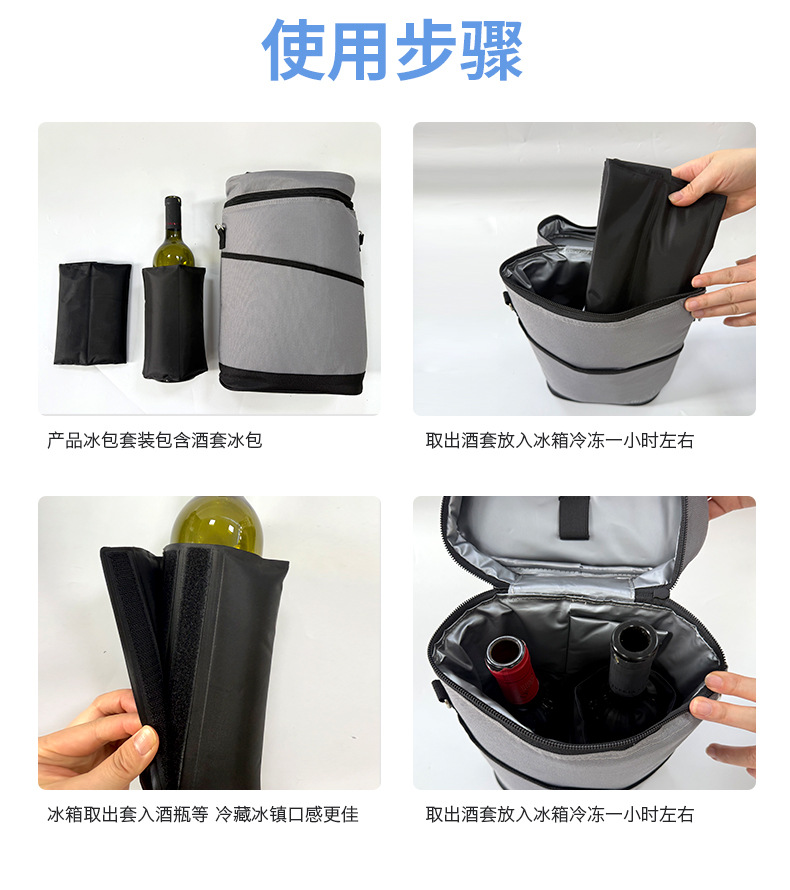 使用步骤

产品冰包套装包含酒套冰包

取出酒套放入冰箱冷冻一小时左右

冰箱取出套入酒瓶等 冷藏冰镇口感更佳

取出酒套放入冰箱冷冻一小时左右