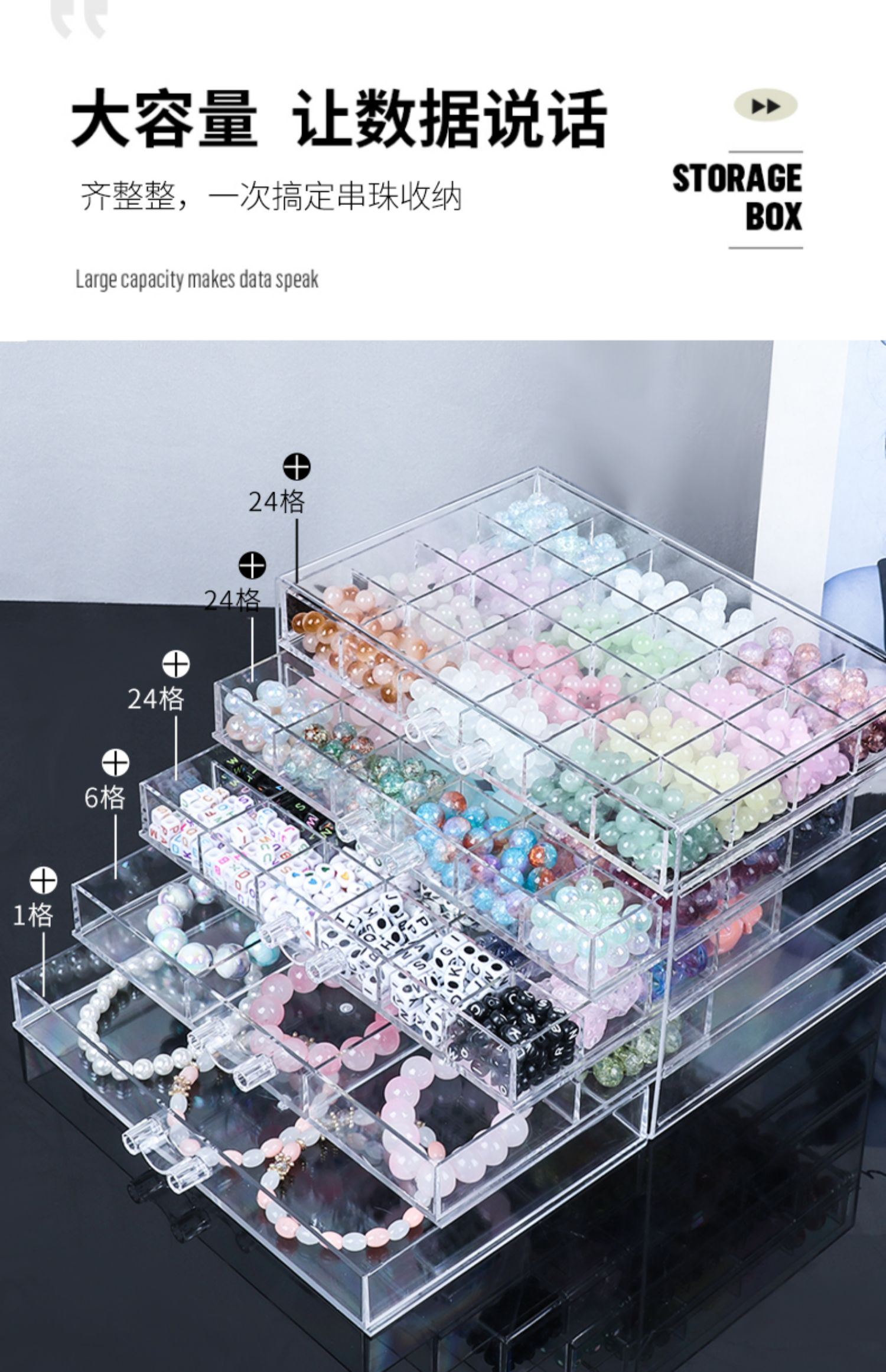 大容量 让数据说话

齐整整，一次搞定串珠收纳

Large capacity makes data speak

STORAGE BOX

24格

24格

24格

6格

1格