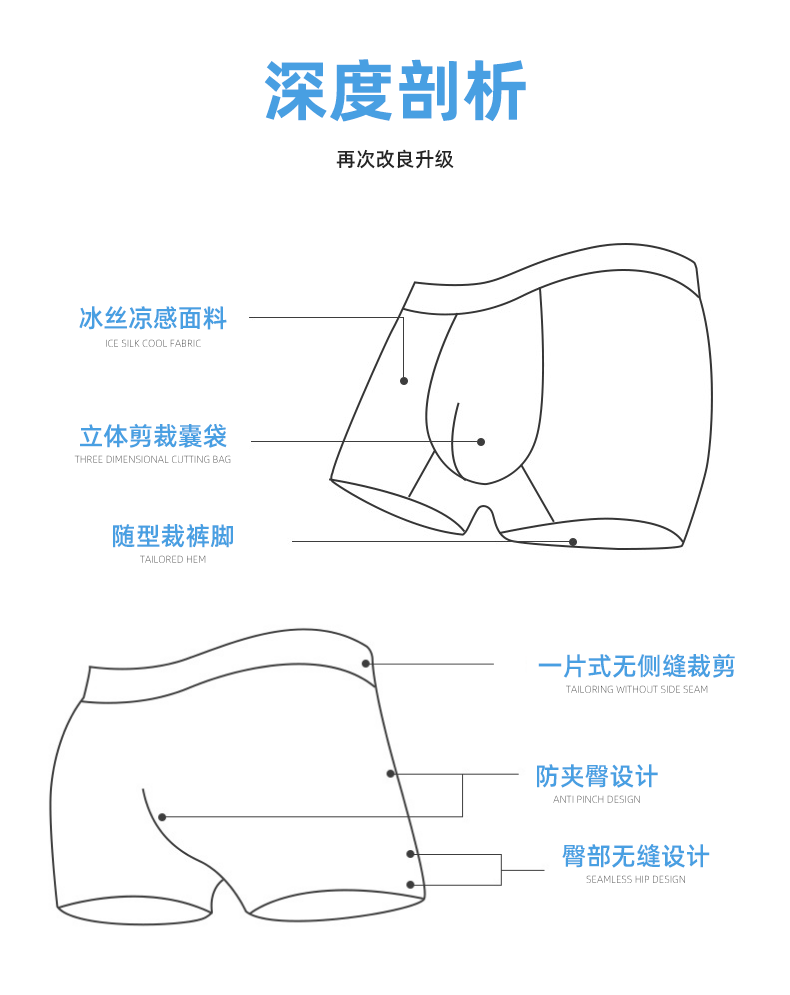 深度剖析

再次改良升级

冰丝凉感面料
ICE SILK COOL FABRIC

立体剪裁囊袋
THREE DIMENSIONAL CUTTING BAG

随型裁裤脚
TAILORED HEM

一片式无侧缝裁剪
TAILORING WITHOUT SIDE SEAM

防夹臀设计
ANTI PINCH DESIGN

臀部无缝设计
SEAMLESS HIP DESIGN