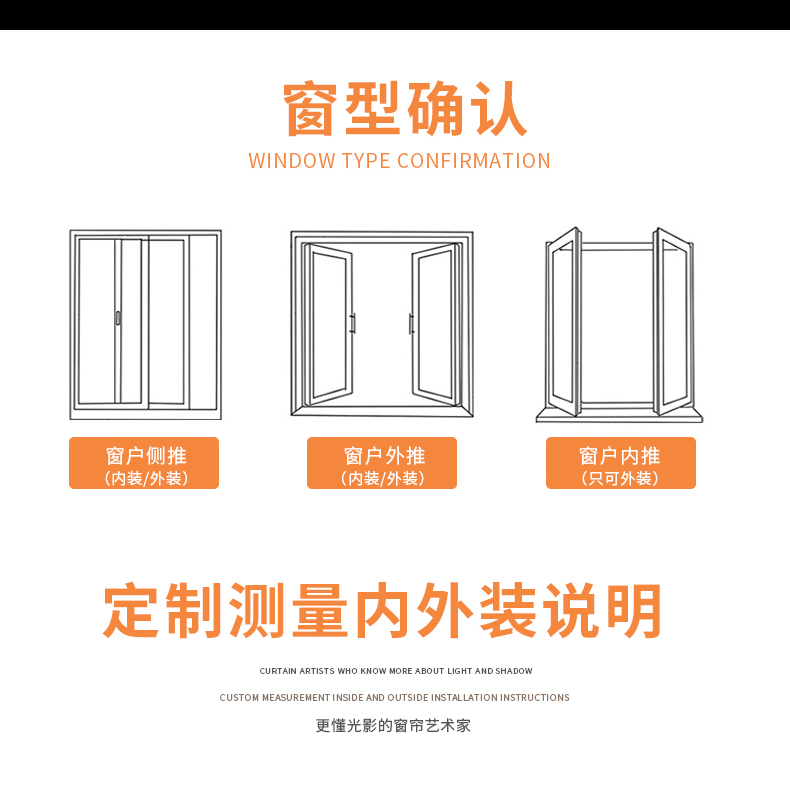 窗型确认
WINDOW TYPE CONFIRMATION

窗户侧推
（内装/外装）

窗户外推
（内装/外装）

窗户内推
（只可外装）

定制测量内外装说明

CURTAIN ARTISTS WHO KNOW MORE ABOUT LIGHT AND SHADOW

CUSTOM MEASUREMENT INSIDE AND OUTSIDE INSTALLATION INSTRUCTIONS

更懂光影的窗帘艺术家