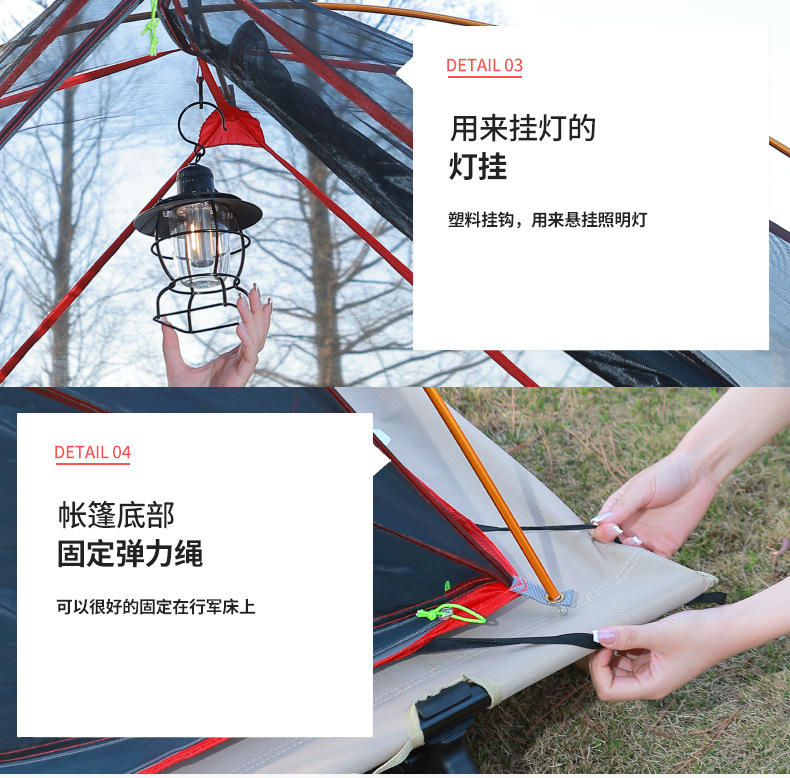 DETAIL 03

用来挂灯的
灯挂

塑料挂钩，用来悬挂照明灯

DETAIL 04

帐篷底部
固定弹力绳

可以很好的固定在行军床上