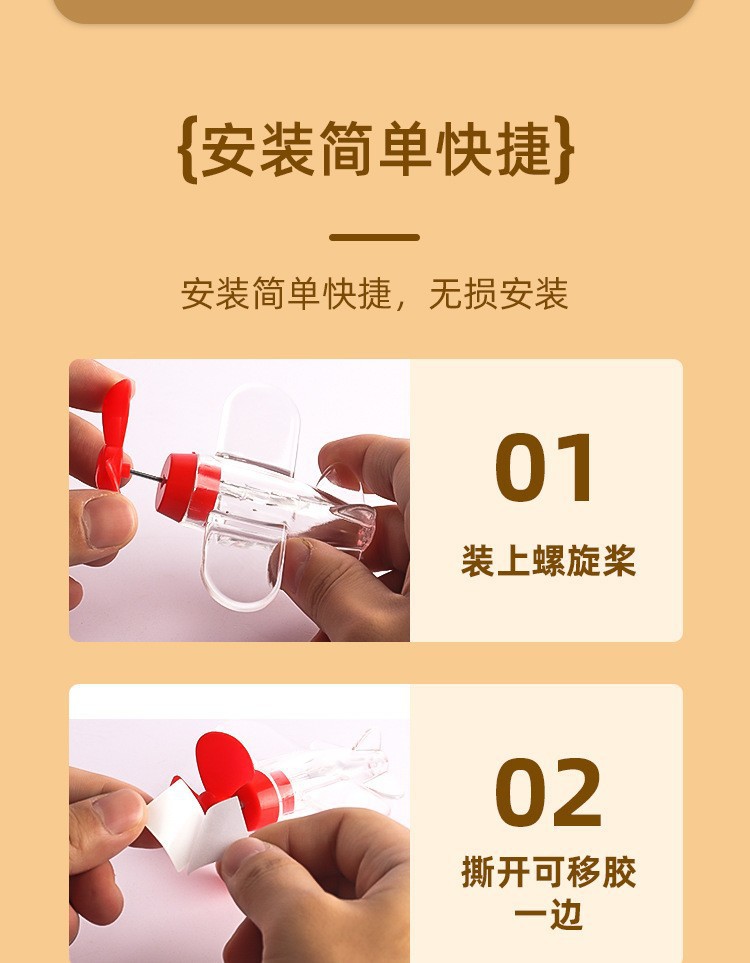 {安装简单快捷}

安装简单快捷，无损安装

01

装上螺旋桨

02

撕开可移胶一边