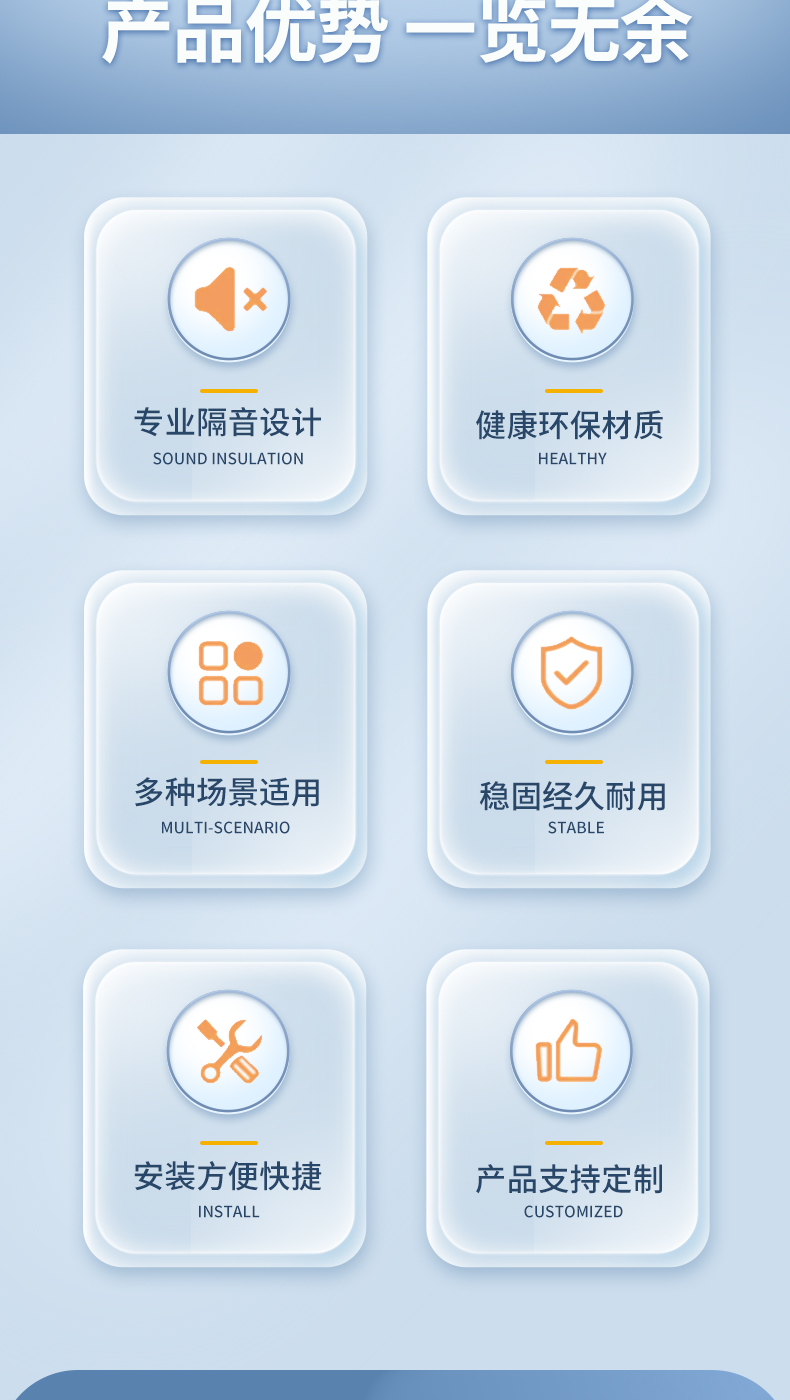 产品优势 一览无余

专业隔音设计
SOUND INSULATION

健康环保材质
HEALTHY

多种场景适用
MULTI-SCENARIO

稳固经久耐用
STABLE

安装方便快捷
INSTALL

产品支持定制
CUSTOMIZED