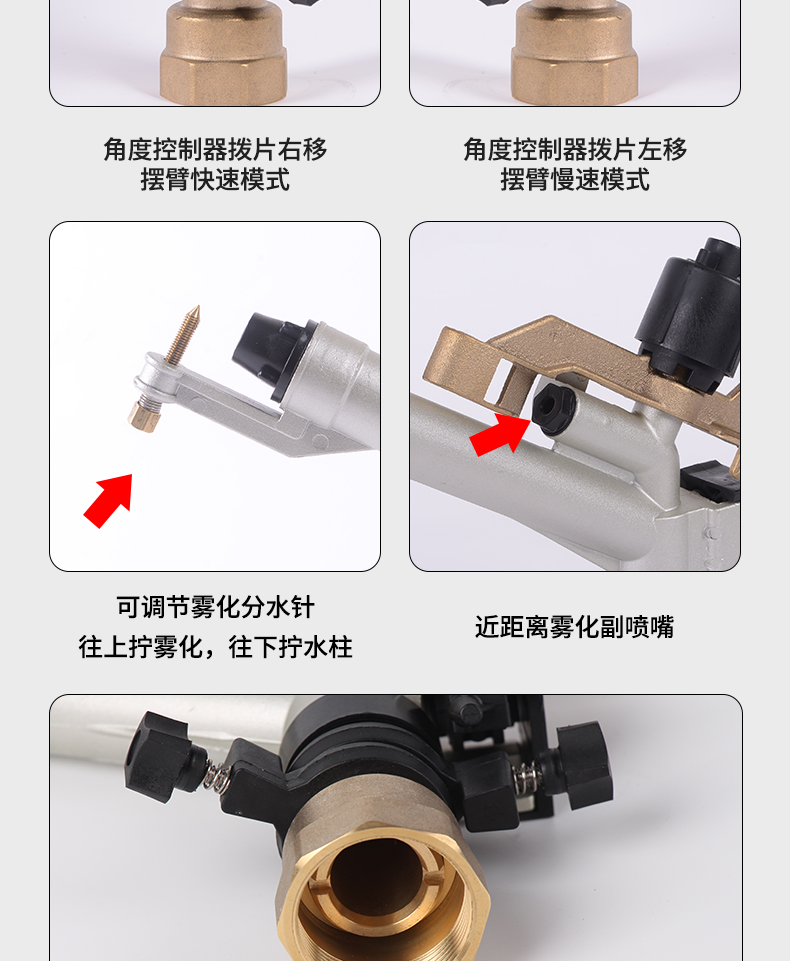 角度控制器拨片右移
摆臂快速模式

角度控制器拨片左移
摆臂慢速模式

可调节雾化分水针
往上拧雾化，往下拧水柱

近距离雾化副喷嘴