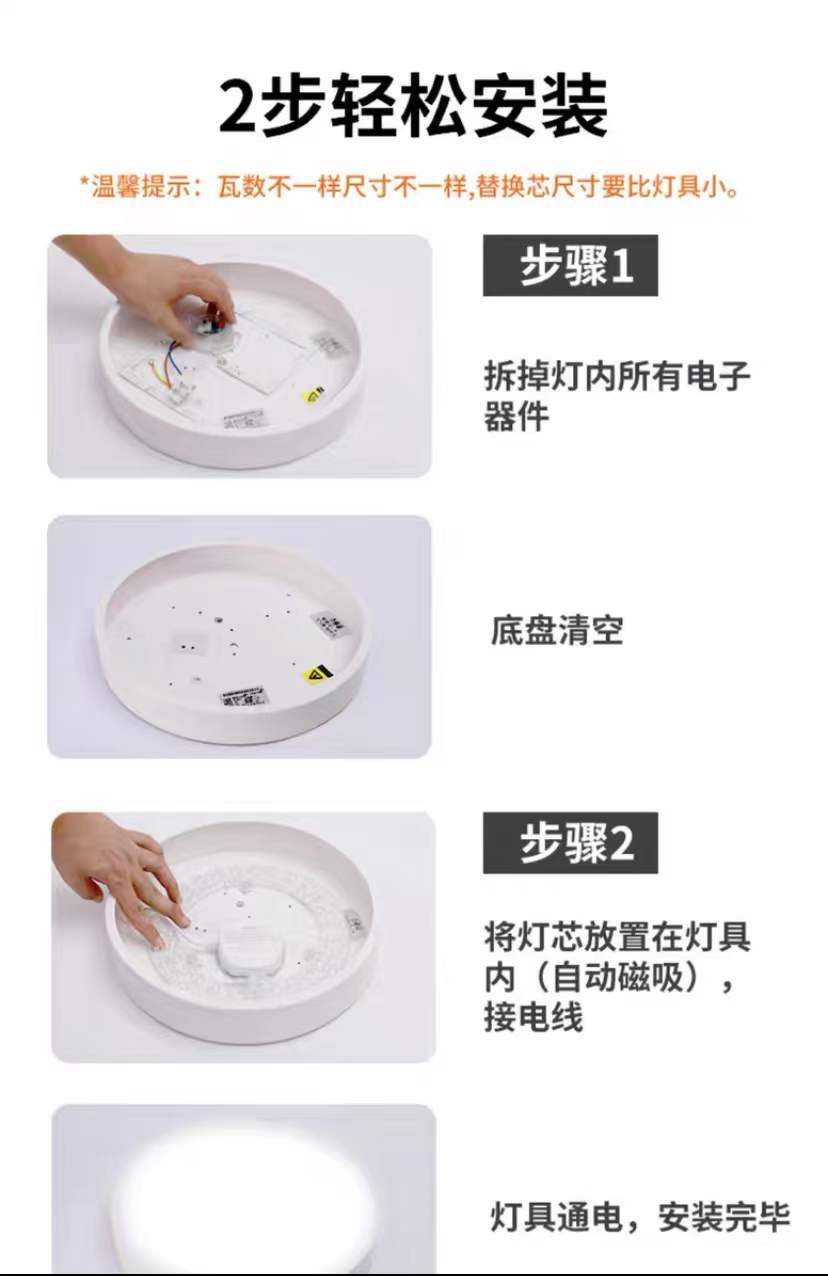 2步轻松安装

*温馨提示：瓦数不一样尺寸不一样,替换芯尺寸要比灯具小。

步骤1

拆掉灯内所有电子器件

底盘清空

步骤2

将灯芯放置在灯具内（自动磁吸），接电线

灯具通电，安装完毕