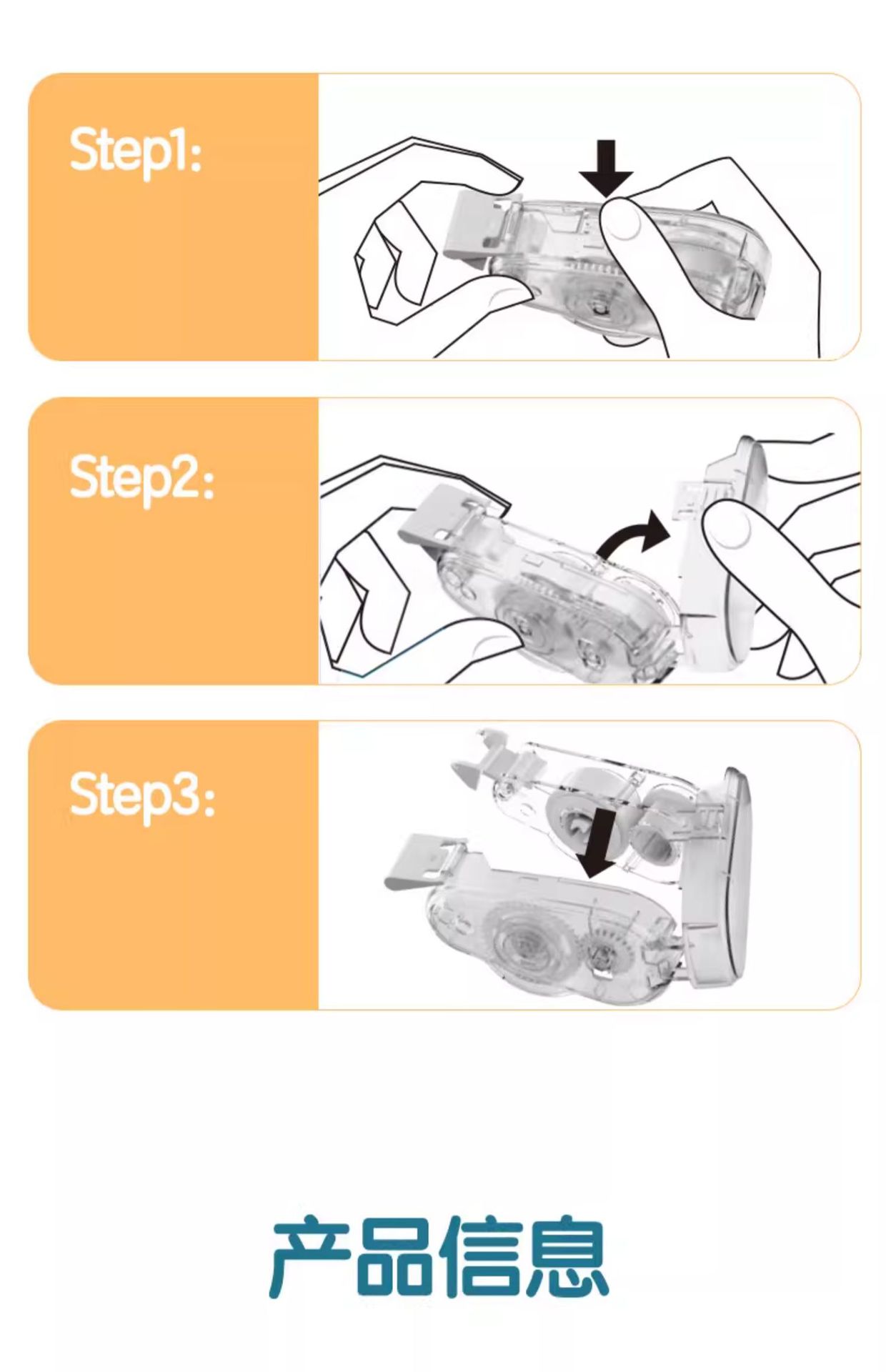 Step1:

Step2:

Step3:

产品信息