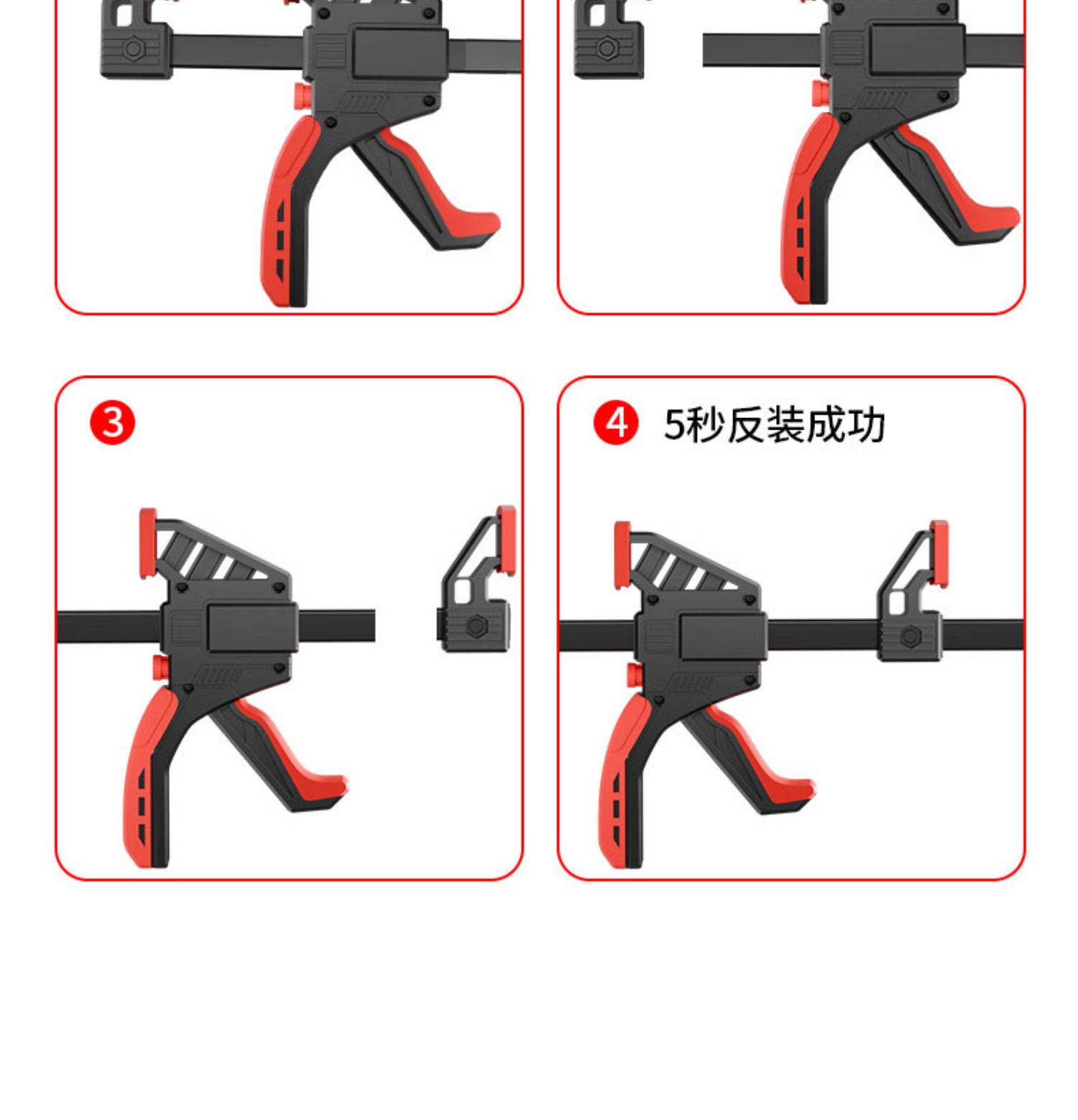 3

4 5秒反装成功