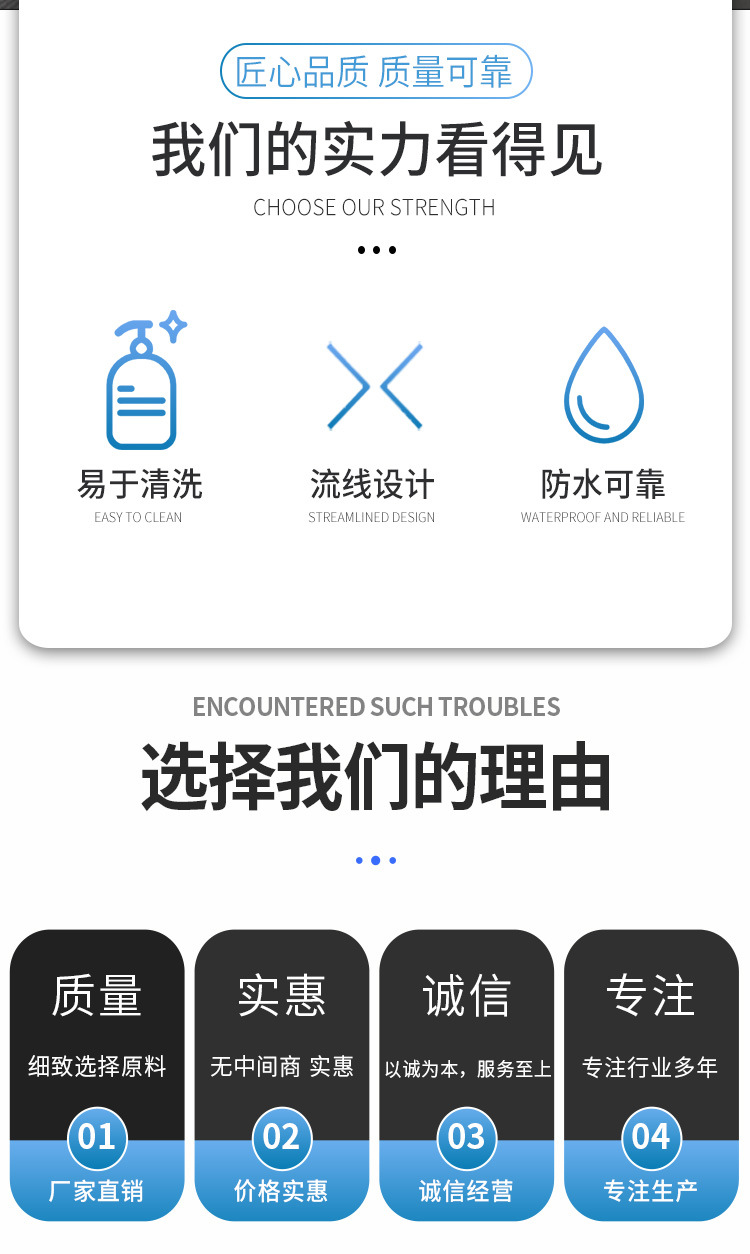 匠心品质 质量可靠

我们的实力看得见

CHOOSE OUR STRENGTH

易于清洗
EASY TO CLEAN

流线设计
STREAMLINED DESIGN

防水可靠
WATERPROOF AND RELIABLE

ENCOUNTERED SUCH TROUBLES

选择我们的理由

质量
细致选择原料
01
厂家直销

实惠
无中间商 实惠
02
价格实惠

诚信
以诚为本，服务至上
03
诚信经营

专注
专注行业多年
04
专注生产