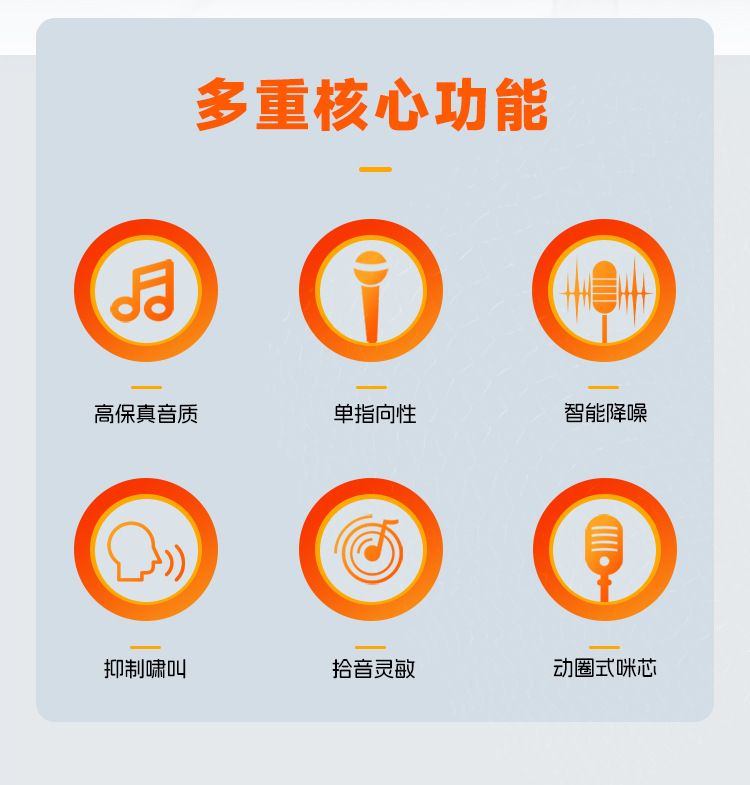 多重核心功能

高保真音质

单指向性

智能降噪

抑制啸叫

拾音灵敏

动圈式咪芯