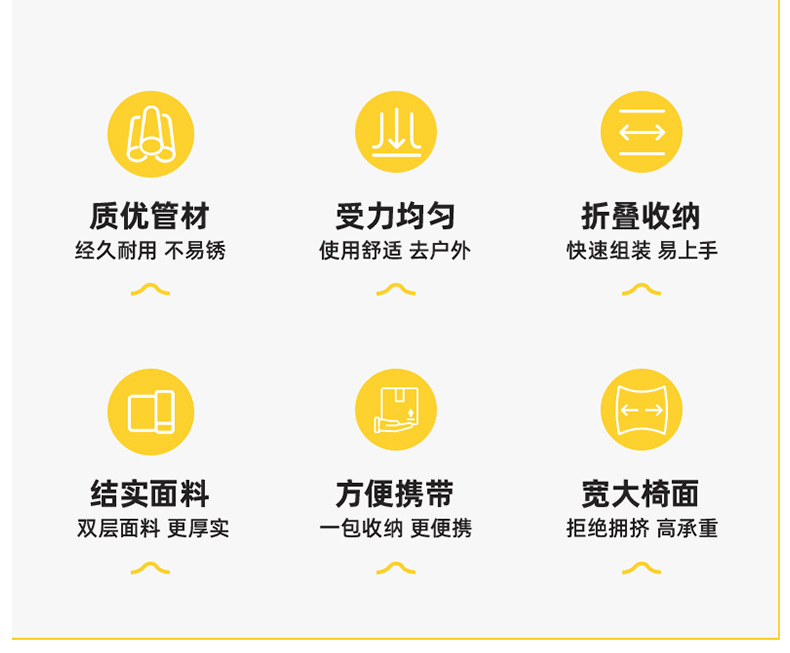 质优管材
经久耐用 不易锈

受力均匀
使用舒适 去户外

折叠收纳
快速组装 易上手

结实面料
双层面料 更厚实

方便携带
一包收纳 更便携

宽大椅面
拒绝拥挤 高承重