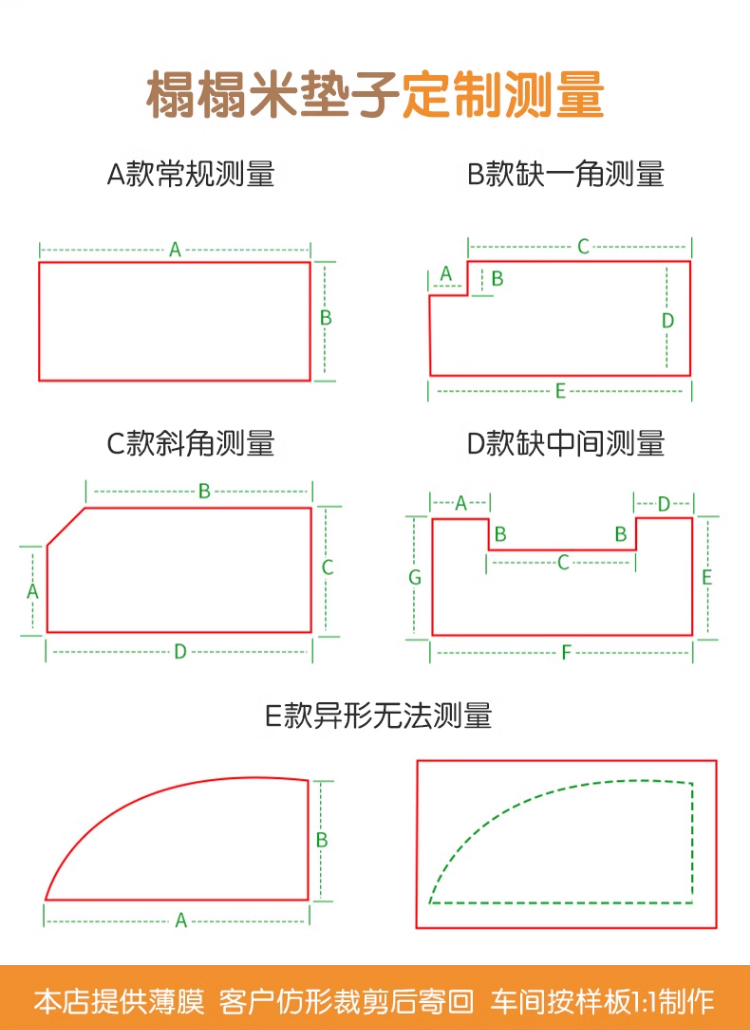 榻榻米垫子定制测量

A款常规测量

A
B

B款缺一角测量

C
A
B
D
E

C款斜角测量

B
A
C
D

D款缺中间测量

A
D
B
B
C
G
E
F

E款异形无法测量

B
A

本店提供薄膜 客户仿形裁剪后寄回 车间按样板1:1制作