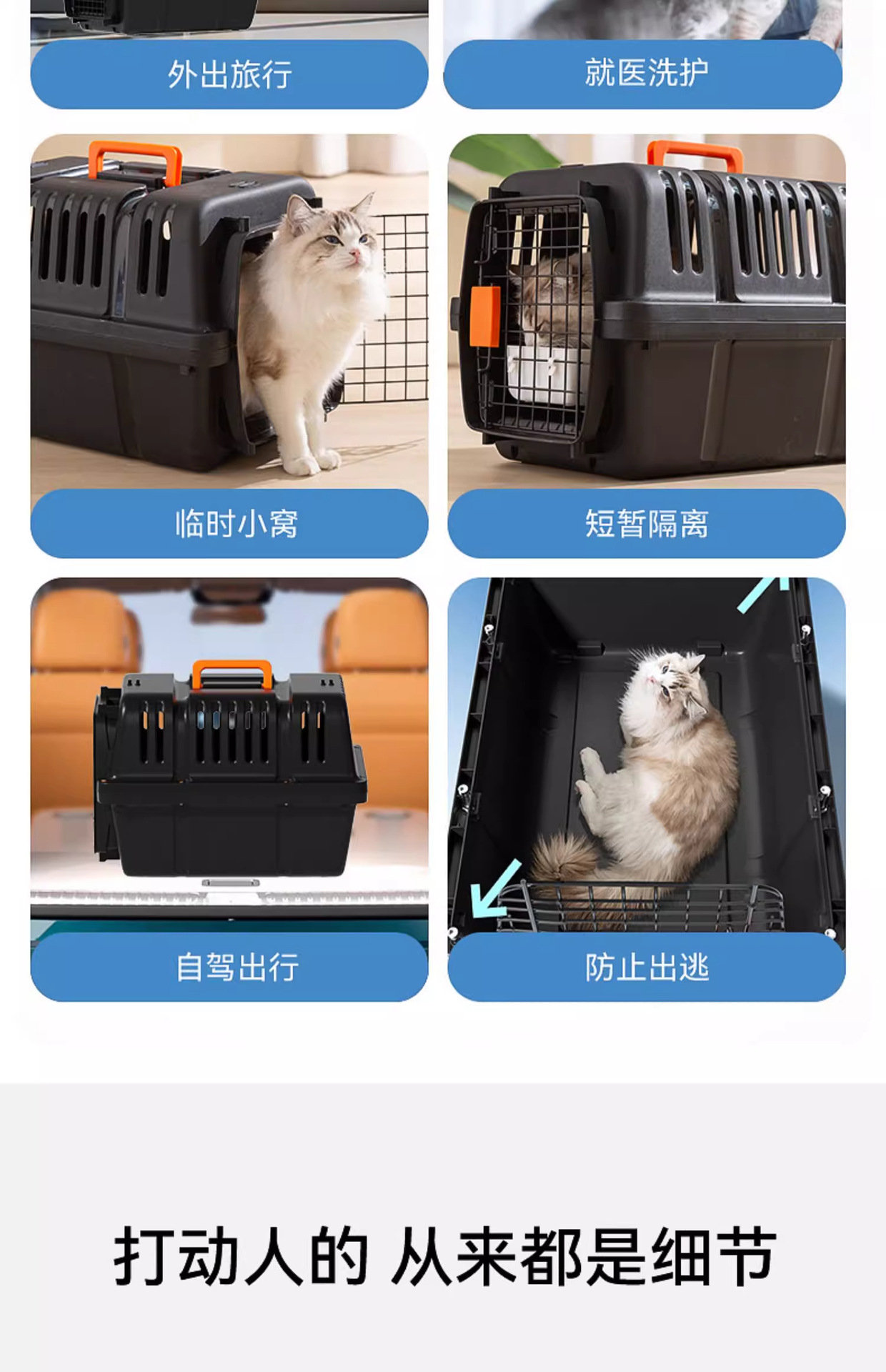 外出旅行

就医洗护

临时小窝

短暂隔离

自驾出行

防止出逃

打动人的 从来都是细节