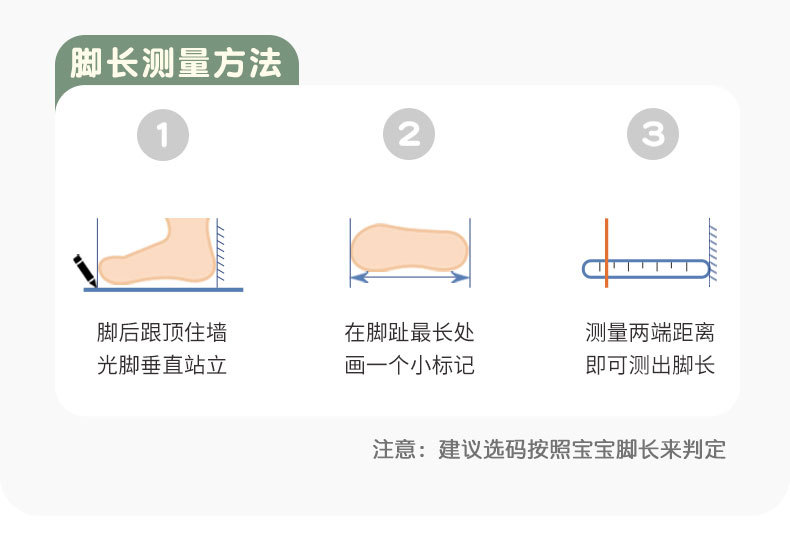 脚长测量方法

1

脚后跟顶住墙
光脚垂直站立

2

在脚趾最长处
画一个小标记

3

测量两端距离
即可测出脚长

注意：建议选码按照宝宝脚长来判定