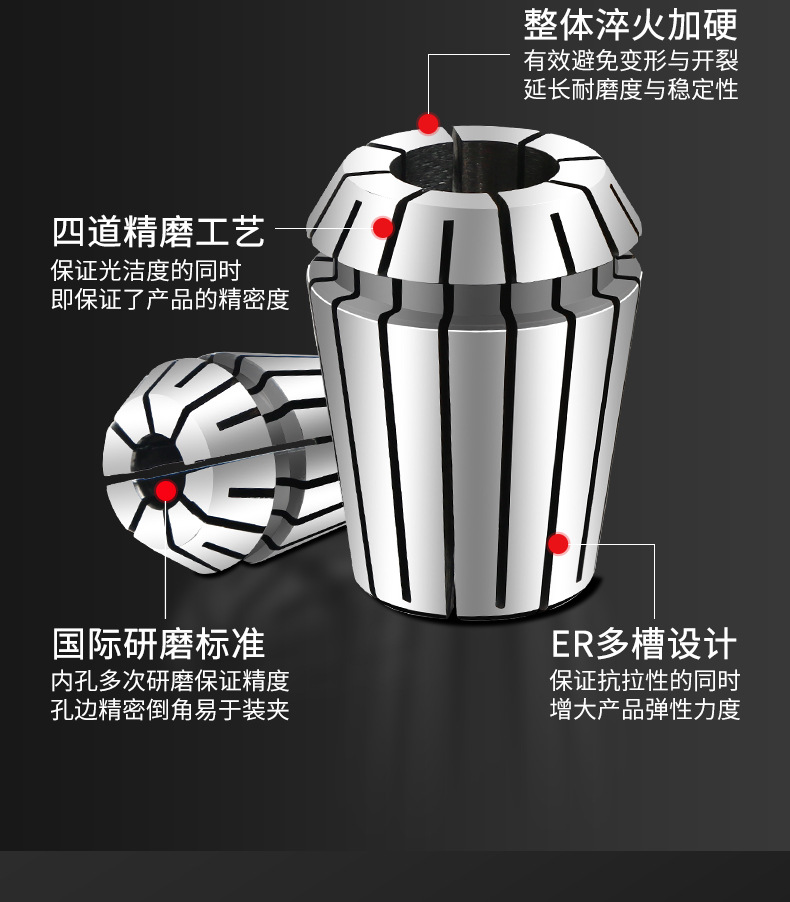 整体淬火加硬
有效避免变形与开裂
延长耐磨度与稳定性

四道精磨工艺
保证光洁度的同时
即保证了产品的精密度

国际研磨标准
内孔多次研磨保证精度
孔边精密倒角易于装夹

ER多槽设计
保证抗拉性的同时
增大产品弹性力度