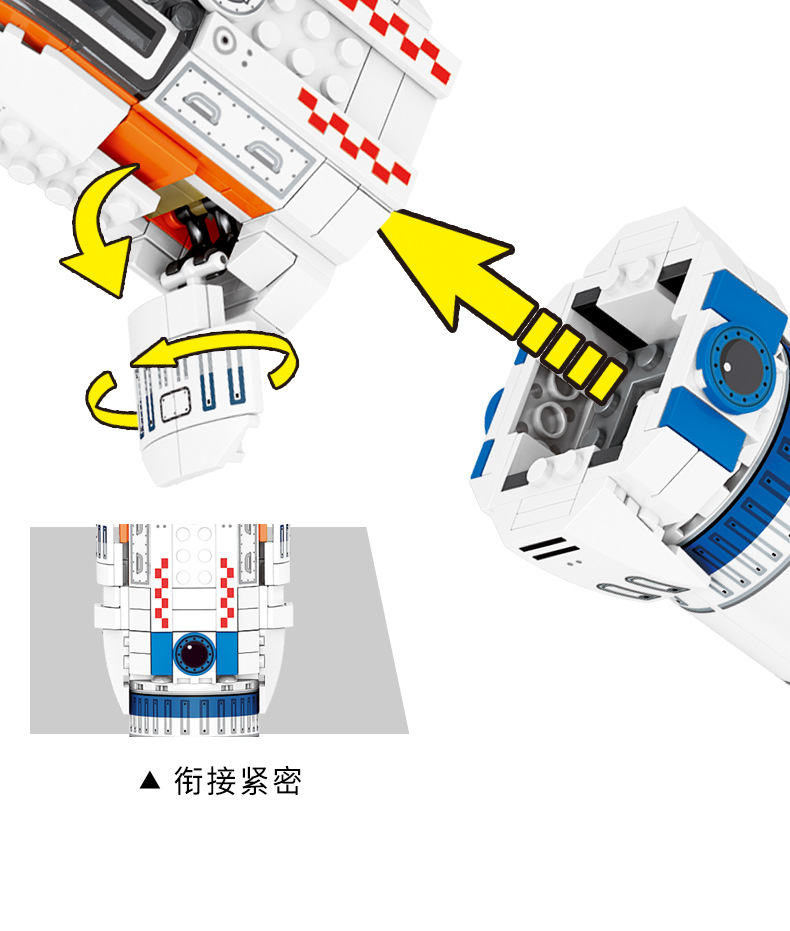 ▲ 衔接紧密