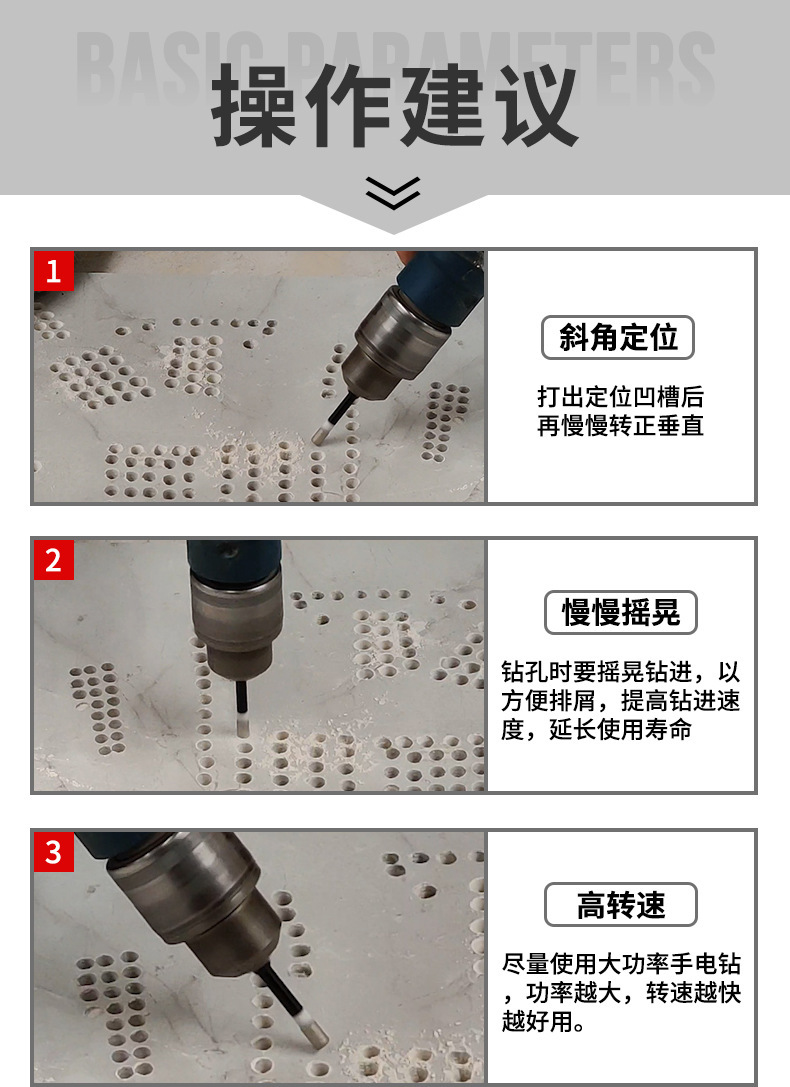 BASIC PARAMETERS
操作建议

1
斜角定位
打出定位凹槽后再慢慢转正垂直

2
慢慢摇晃
钻孔时要摇晃钻进，以方便排屑，提高钻进速度，延长使用寿命

3
高转速
尽量使用大功率手电钻，功率越大，转速越快越好用。