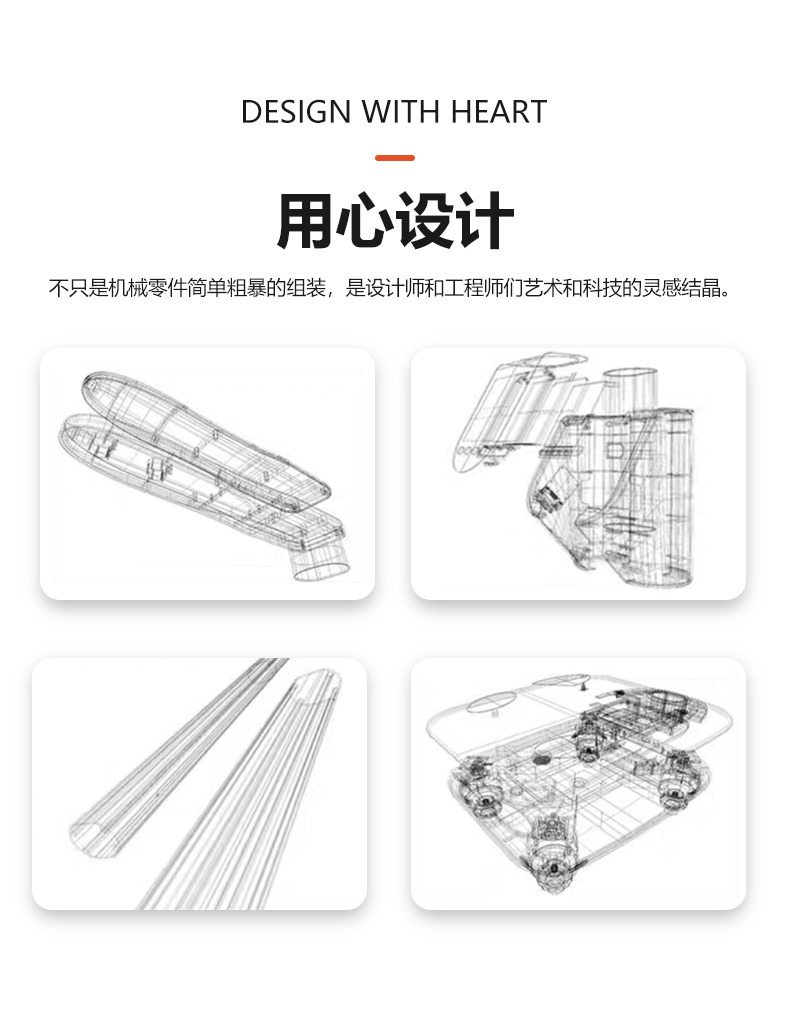 DESIGN WITH HEART

用心设计

不只是机械零件简单粗暴的组装，是设计师和工程师们艺术和科技的灵感结晶。