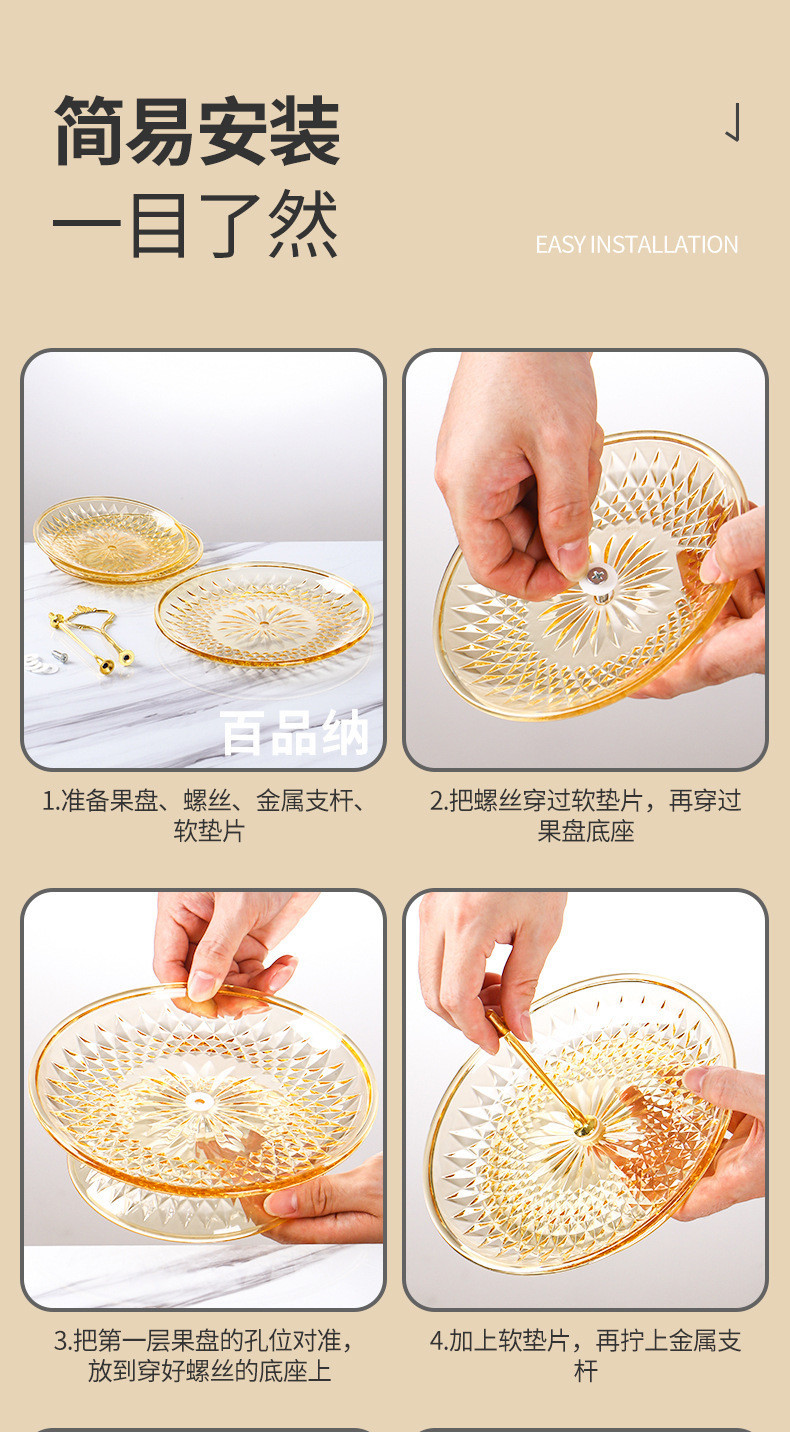 简易安装
一目了然

EASY INSTALLATION

百品纳

1.准备果盘、螺丝、金属支杆、软垫片

2.把螺丝穿过软垫片，再穿过果盘底座

3.把第一层果盘的孔位对准，放到穿好螺丝的底座上

4.加上软垫片，再拧上金属支杆