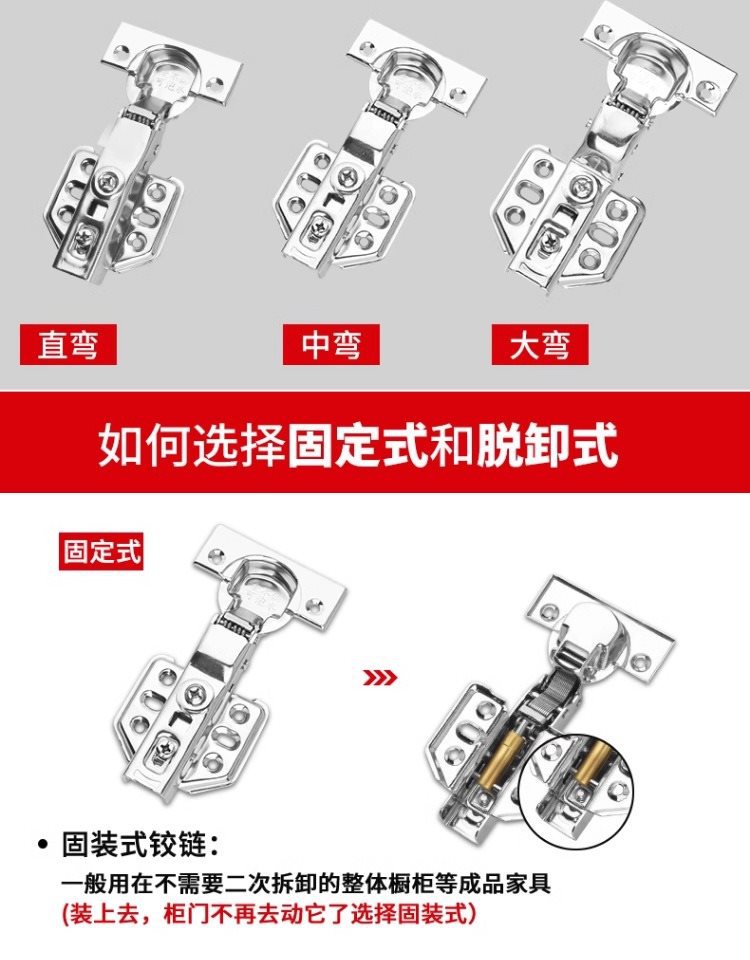 直弯

中弯

大弯

如何选择固定式和脱卸式

固定式

• 固装式铰链：

一般用在不需要二次拆卸的整体橱柜等成品家具

(装上去，柜门不再去动它了选择固装式)