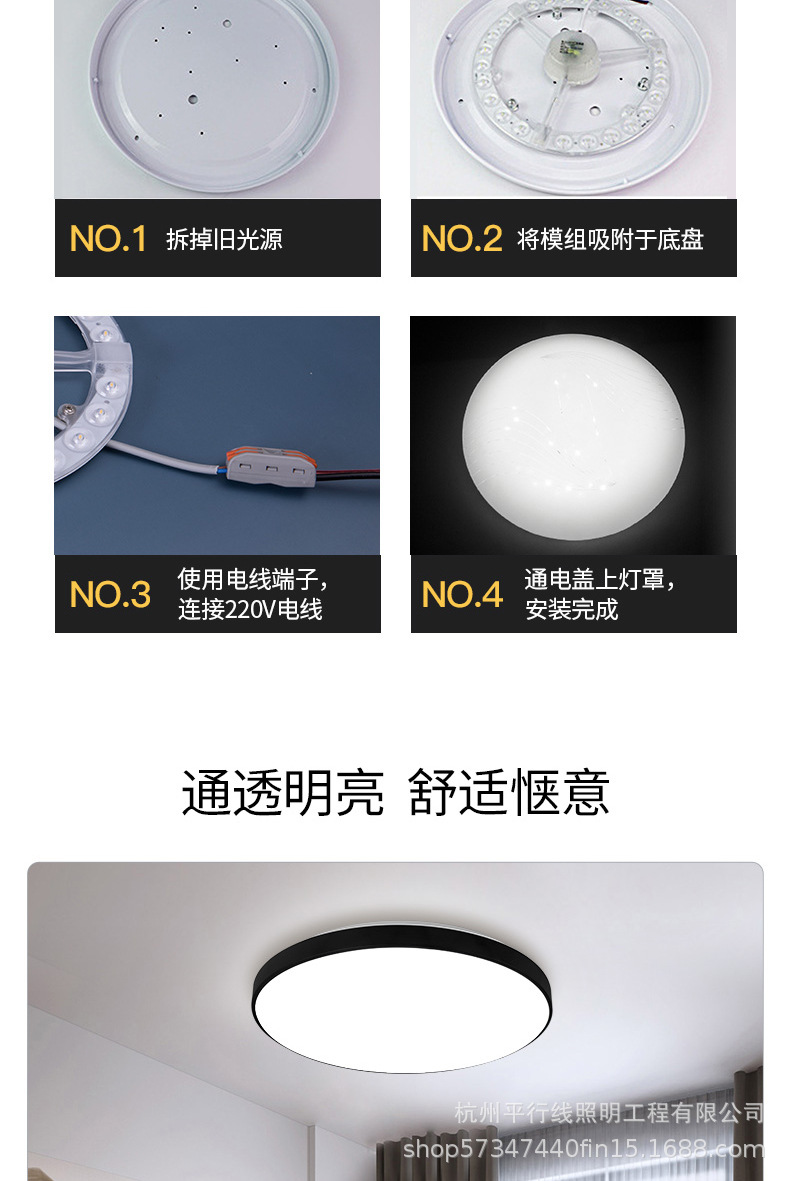 NO.1 拆掉旧光源

NO.2 将模组吸附于底盘

NO.3 使用电线端子，连接220V电线

NO.4 通电盖上灯罩，安装完成

通透明亮 舒适惬意

杭州平行线照明工程有限公司
shop57347440fin15.1688.com