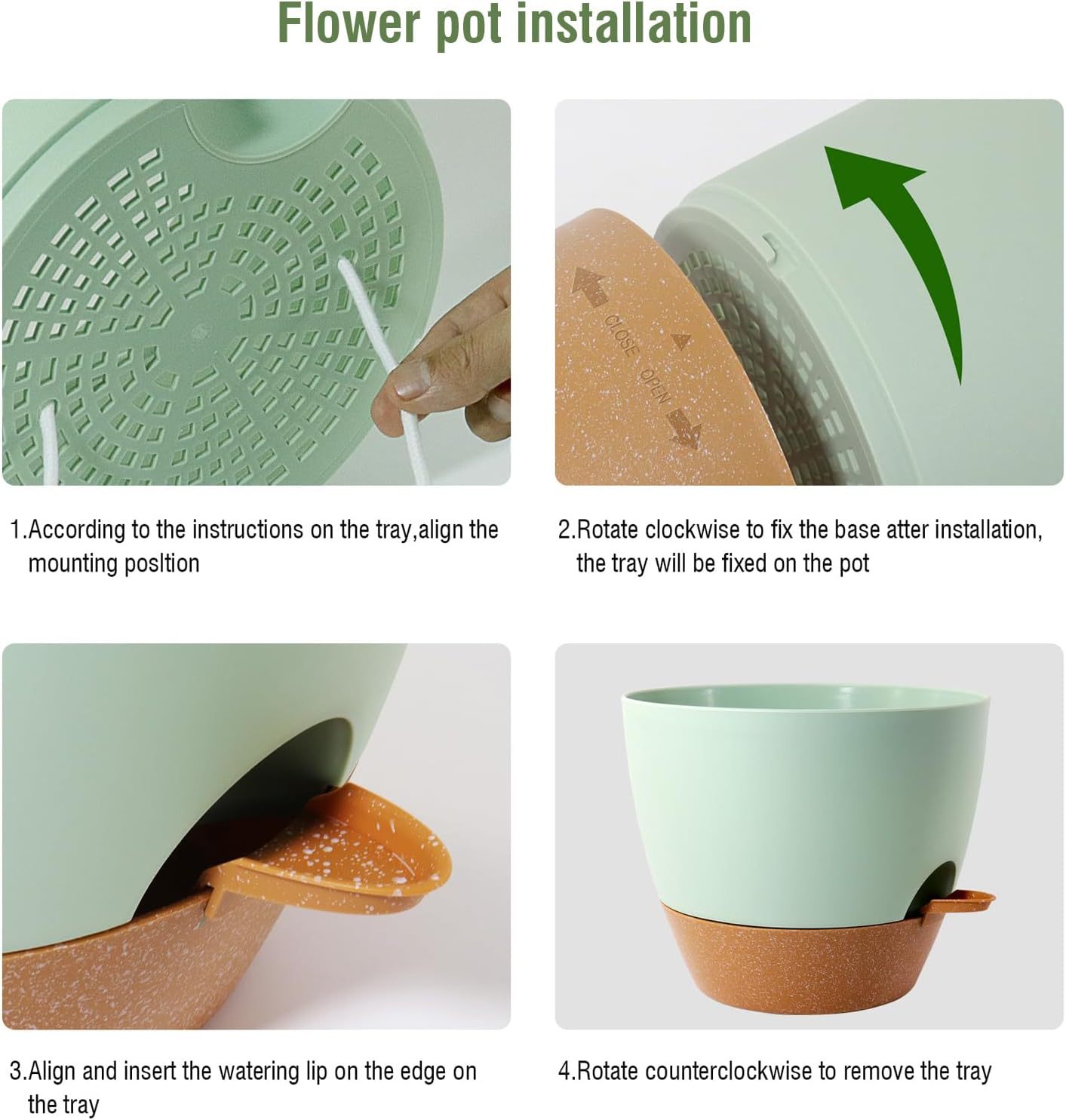 Flower pot installation

CLOSE OPEN

1.According to the instructions on the tray,align the mounting posltion

2.Rotate clockwise to fix the base atter installation, the tray will be fixed on the pot

3.Align and insert the watering lip on the edge on the tray

4.Rotate counterclockwise to remove the tray