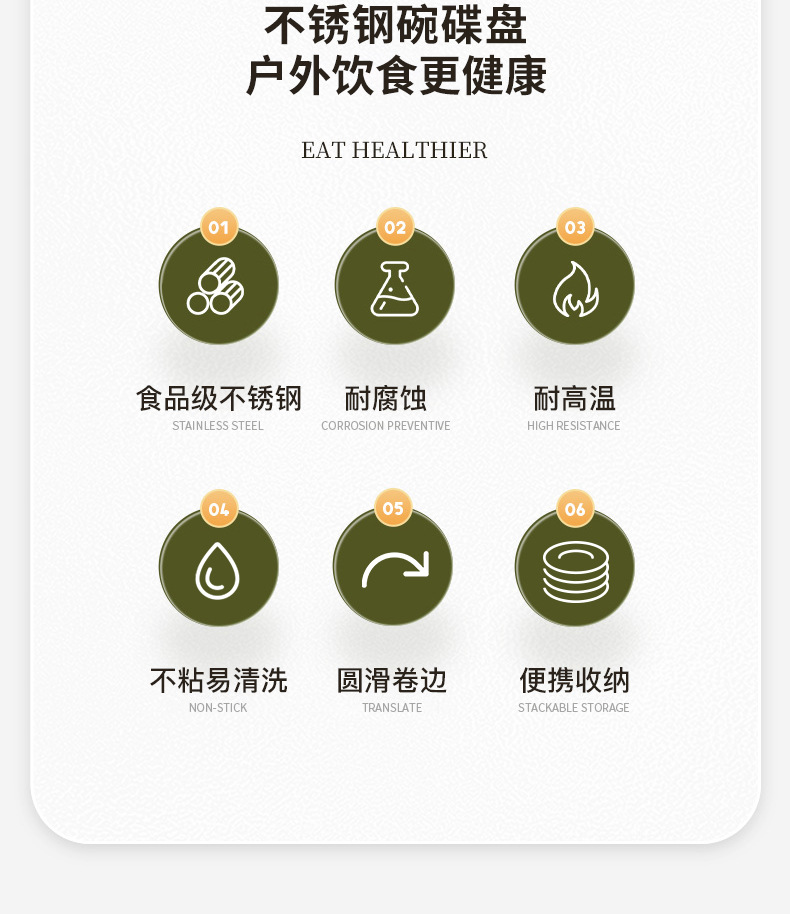 不锈钢碗碟盘
户外饮食更健康

EAT HEALTHIER

01
食品级不锈钢
STAINLESS STEEL

02
耐腐蚀
CORROSION PREVENTIVE

03
耐高温
HIGH RESISTANCE

04
不粘易清洗
NON-STICK

05
圆滑卷边
TRANSLATE

06
便携收纳
STACKABLE STORAGE