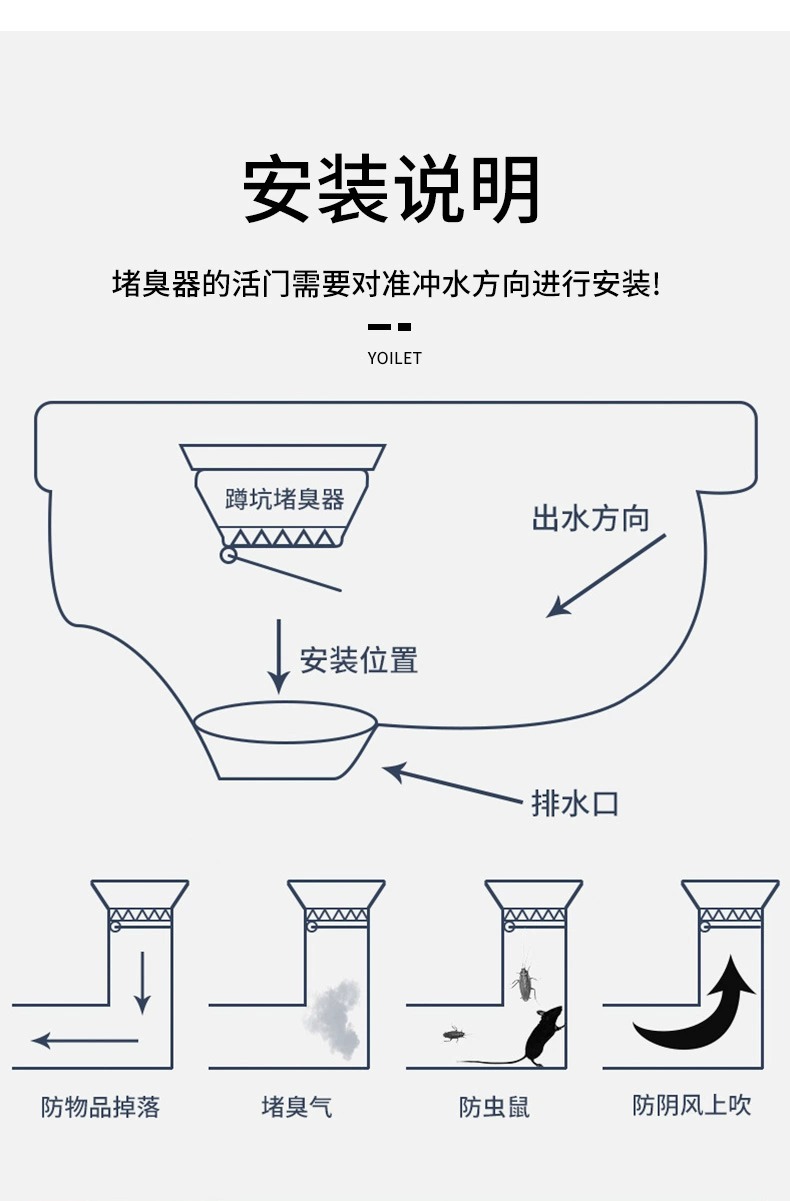 安装说明

堵臭器的活门需要对准冲水方向进行安装!

YOILET

蹲坑堵臭器

出水方向

安装位置

排水口

防物品掉落

堵臭气

防虫鼠

防阴风上吹