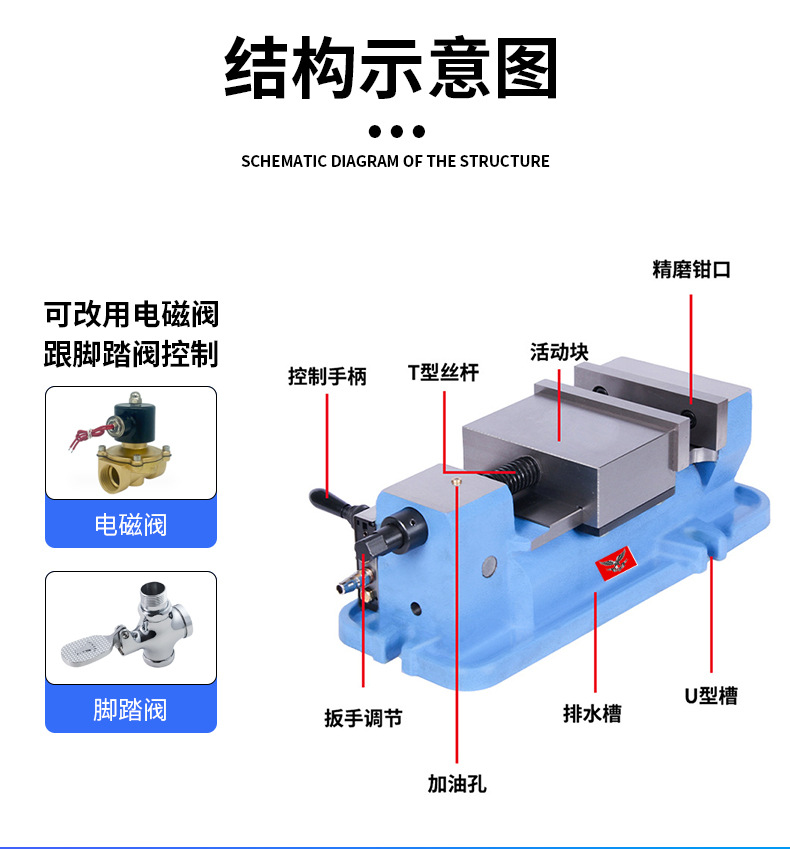 结构示意图

SCHEMATIC DIAGRAM OF THE STRUCTURE

可改用电磁阀
跟脚踏阀控制

电磁阀

脚踏阀

精磨钳口

活动块

T型丝杆

控制手柄

扳手调节

加油孔

排水槽

U型槽