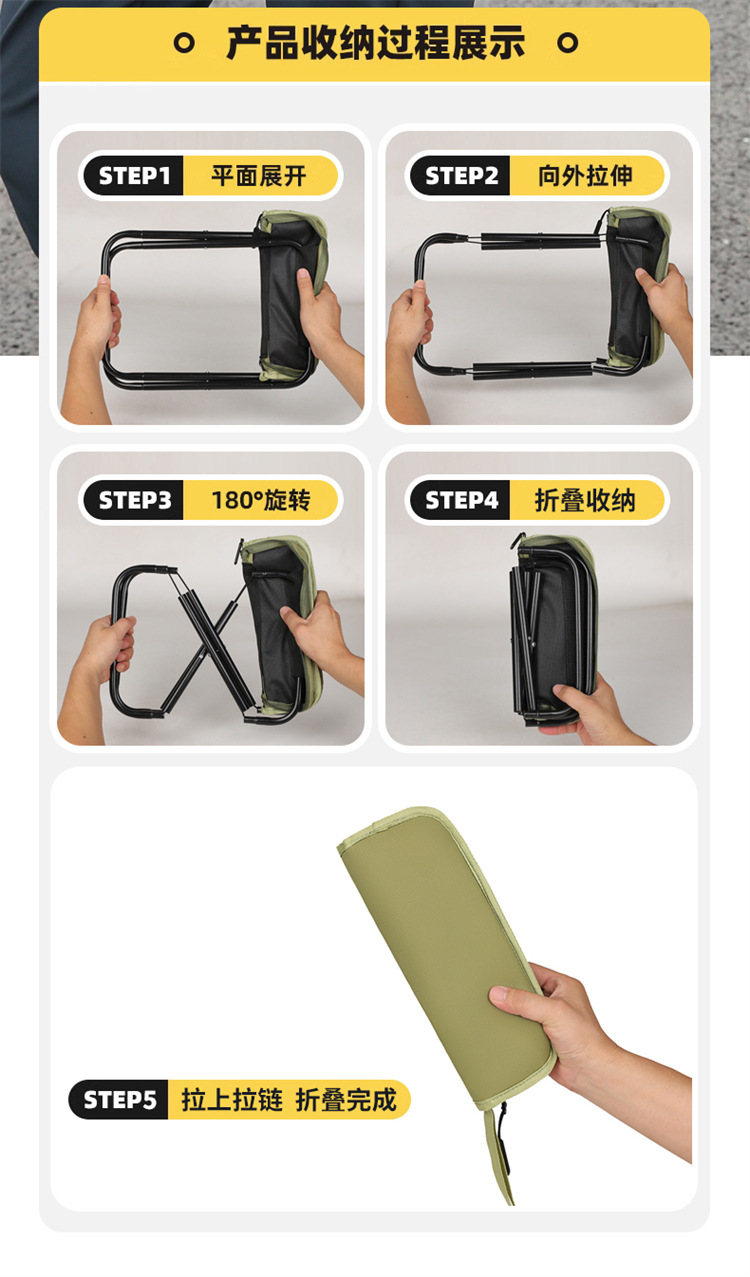 产品收纳过程展示

STEP1 平面展开

STEP2 向外拉伸

STEP3 180°旋转

STEP4 折叠收纳

STEP5 拉上拉链 折叠完成