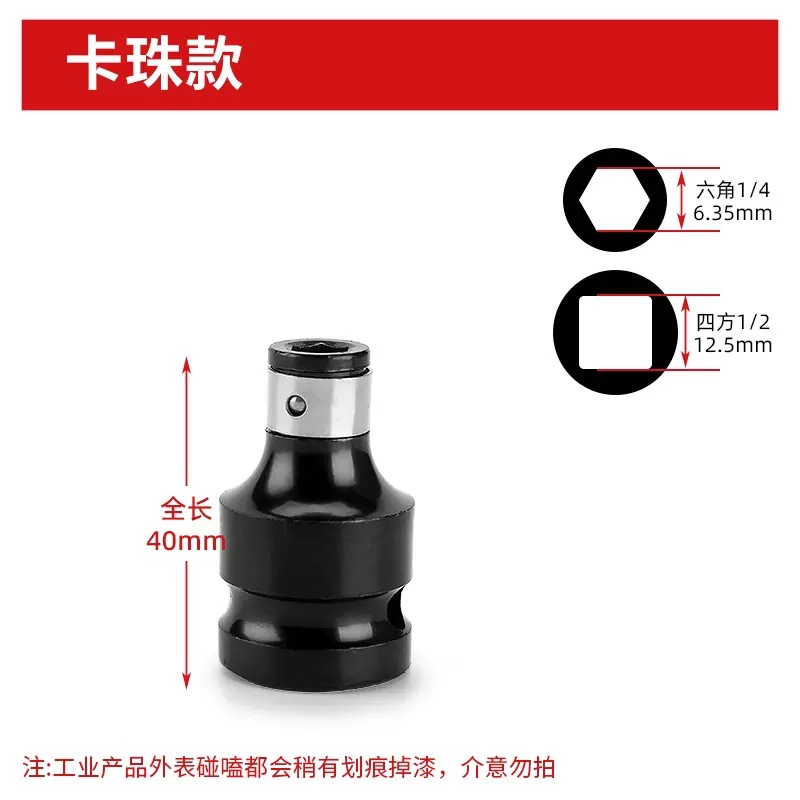 卡珠款

六角1/4
6.35mm

四方1/2
12.5mm

全长
40mm

注:工业产品外表碰嗑都会稍有划痕掉漆，介意勿拍