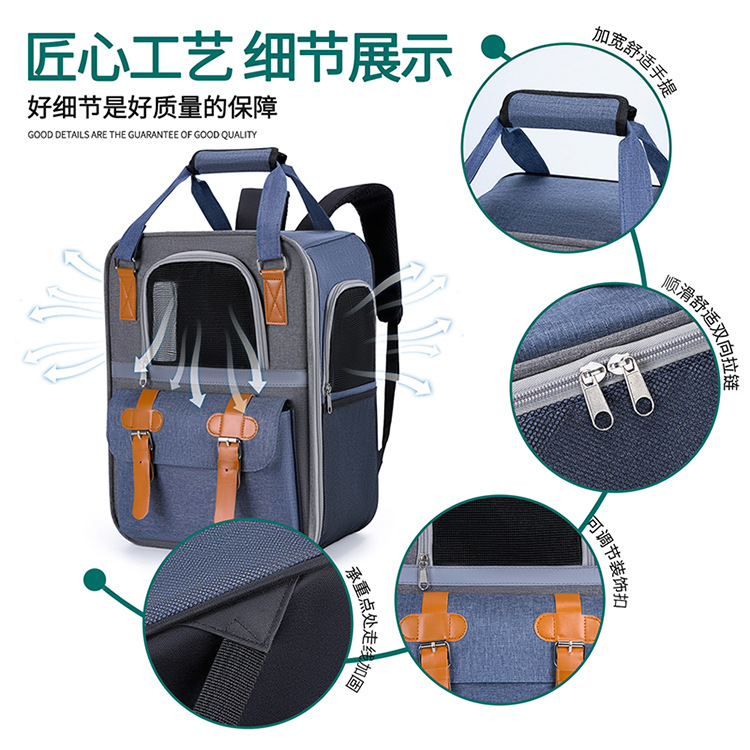 匠心工艺 细节展示

好细节是好质量的保障

GOOD DETAILS ARE THE GUARANTEE OF GOOD QUALITY

加宽舒适手提

顺滑舒适双向拉链

可调节装饰扣

承重点处走线加固