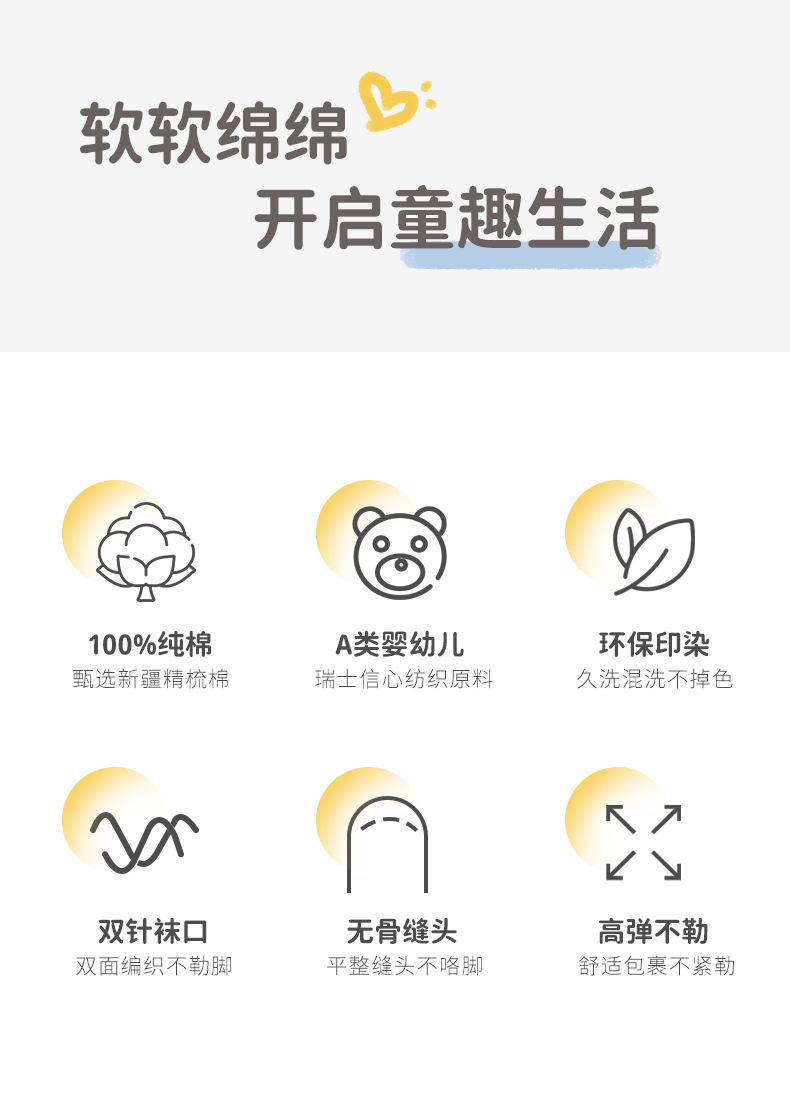 软软绵绵
开启童趣生活

100%纯棉
甄选新疆精梳棉

A类婴幼儿
瑞士信心纺织原料

环保印染
久洗混洗不掉色

双针袜口
双面编织不勒脚

无骨缝头
平整缝头不咯脚

高弹不勒
舒适包裹不紧勒