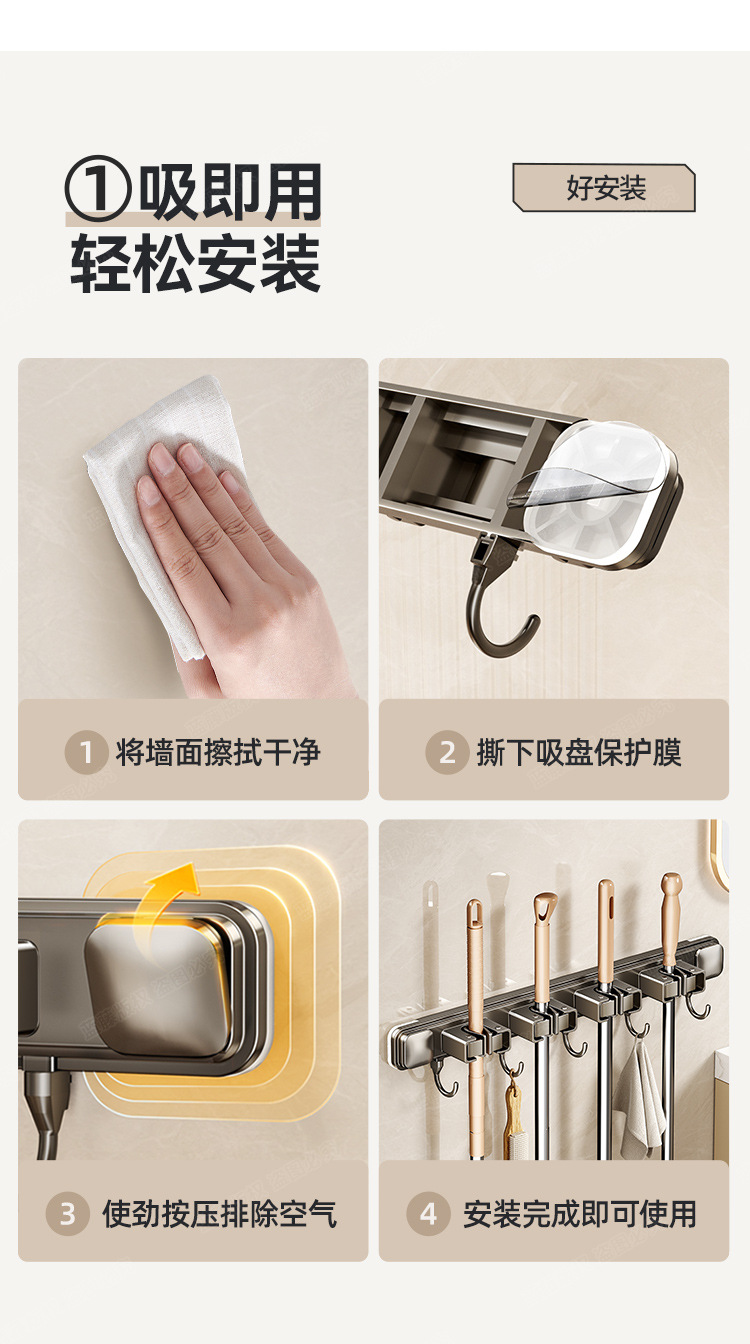 ①吸即用
轻松安装

好安装

1 将墙面擦拭干净

2 撕下吸盘保护膜

3 使劲按压排除空气

4 安装完成即可使用