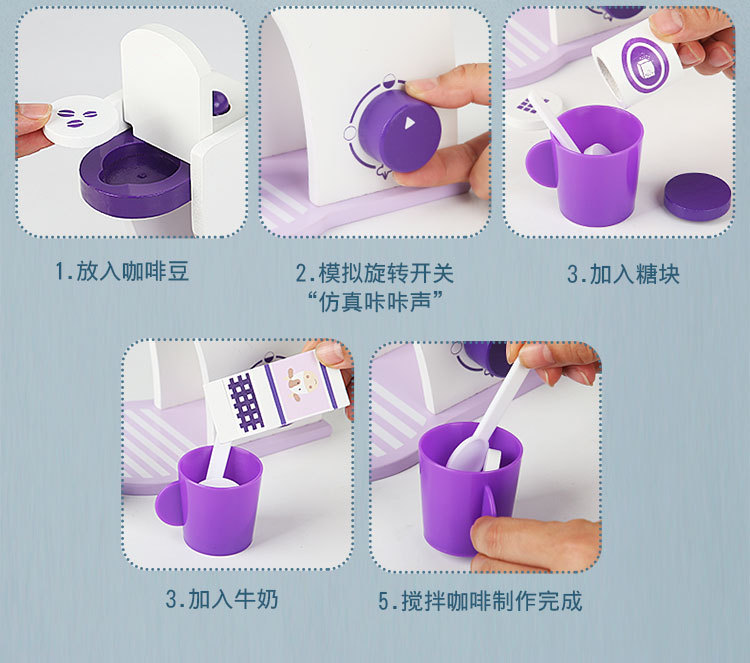 1.放入咖啡豆

2.模拟旋转开关
“仿真咔咔声”

3.加入糖块

3.加入牛奶

5.搅拌咖啡制作完成