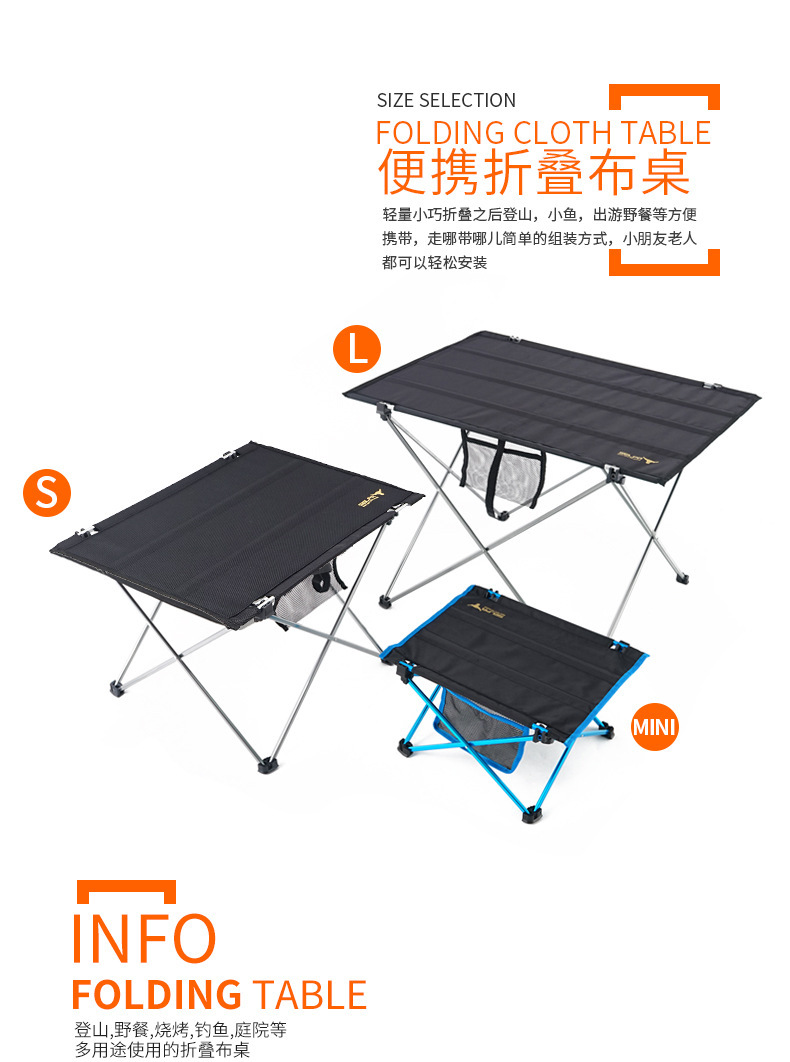 SIZE SELECTION

FOLDING CLOTH TABLE

便携折叠布桌

轻量小巧折叠之后登山，小鱼，出游野餐等方便携带，走哪带哪儿简单的组装方式，小朋友老人都可以轻松安装

L

S

MINI

INFO

FOLDING TABLE

登山,野餐,烧烤,钓鱼,庭院等多用途使用的折叠布桌