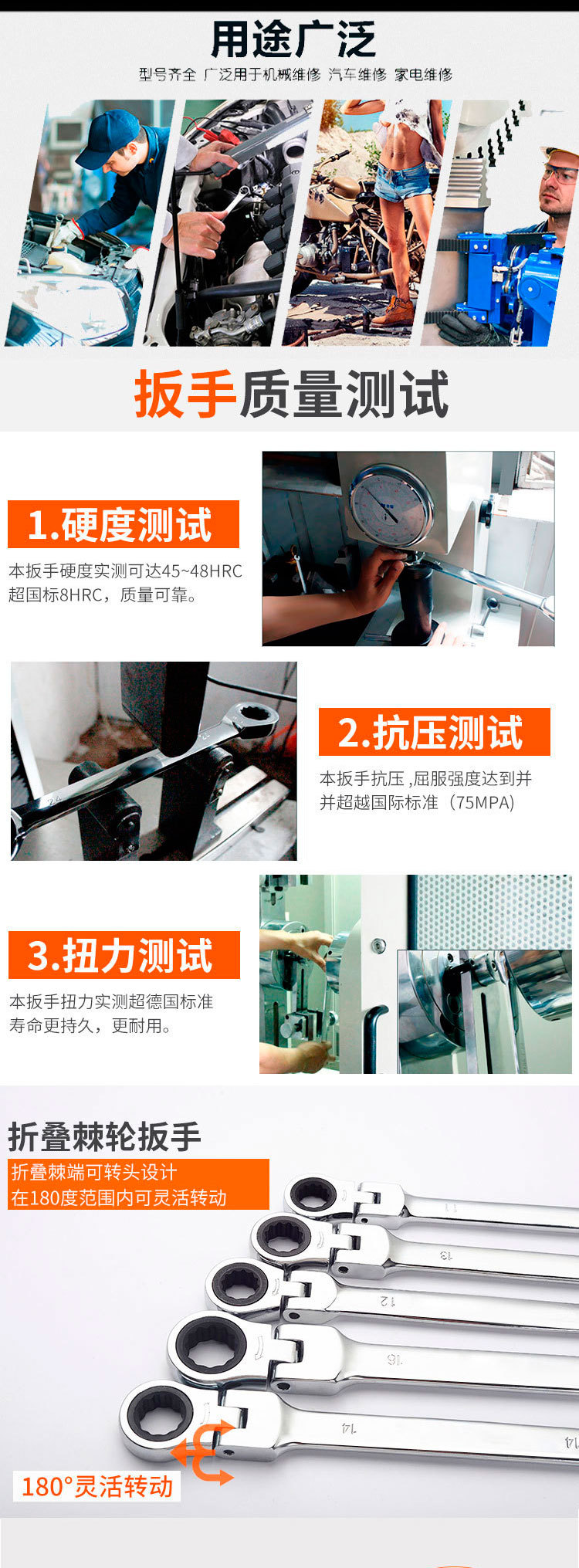 用途广泛
型号齐全 广泛用于机械维修 汽车维修 家电维修

扳手质量测试

1.硬度测试
本扳手硬度实测可达45~48HRC 超国标8HRC，质量可靠。

2.抗压测试
本扳手抗压 ,屈服强度达到并并超越国际标准（75MPA)

3.扭力测试
本扳手扭力实测超德国标准 寿命更持久，更耐用。

折叠棘轮扳手
折叠棘端可转头设计
在180度范围内可灵活转动

11
13
12
16
14
14

180°灵活转动