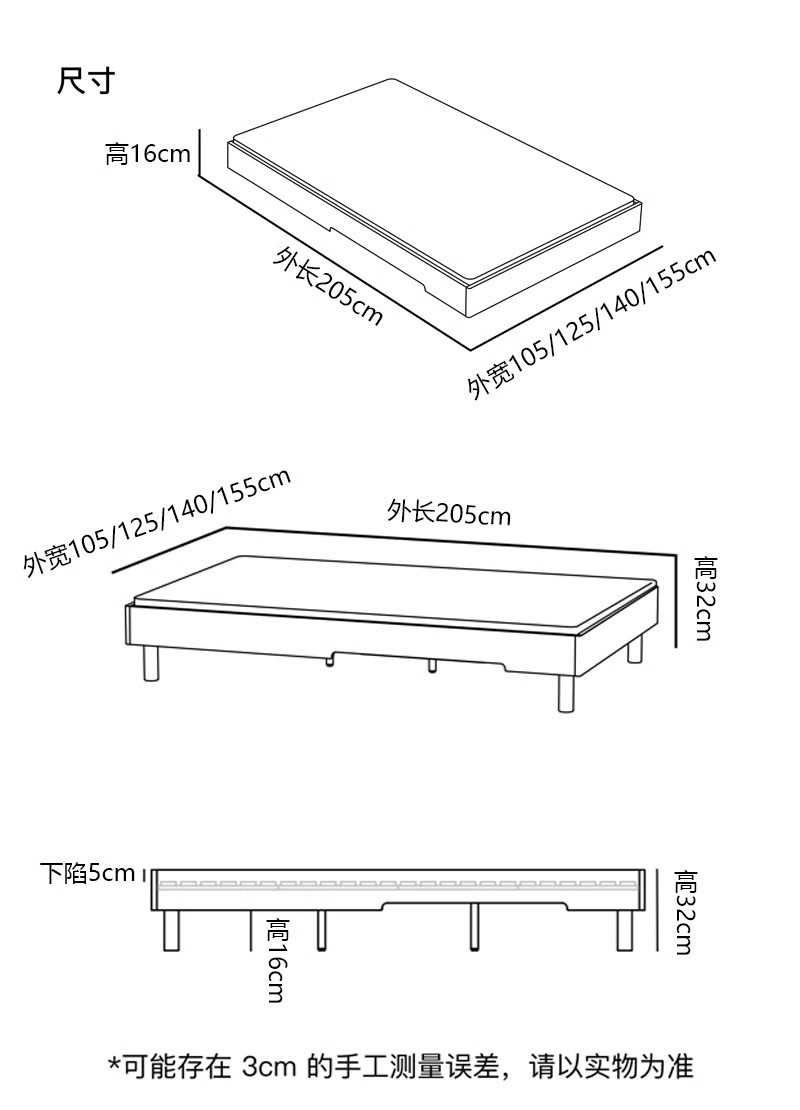 尺寸

高16cm

外长205cm

外宽105/125/140/155cm

外宽105/125/140/155cm

外长205cm

高32cm

下陷5cm

高16cm

高32cm

*可能存在 3cm 的手工测量误差，请以实物为准