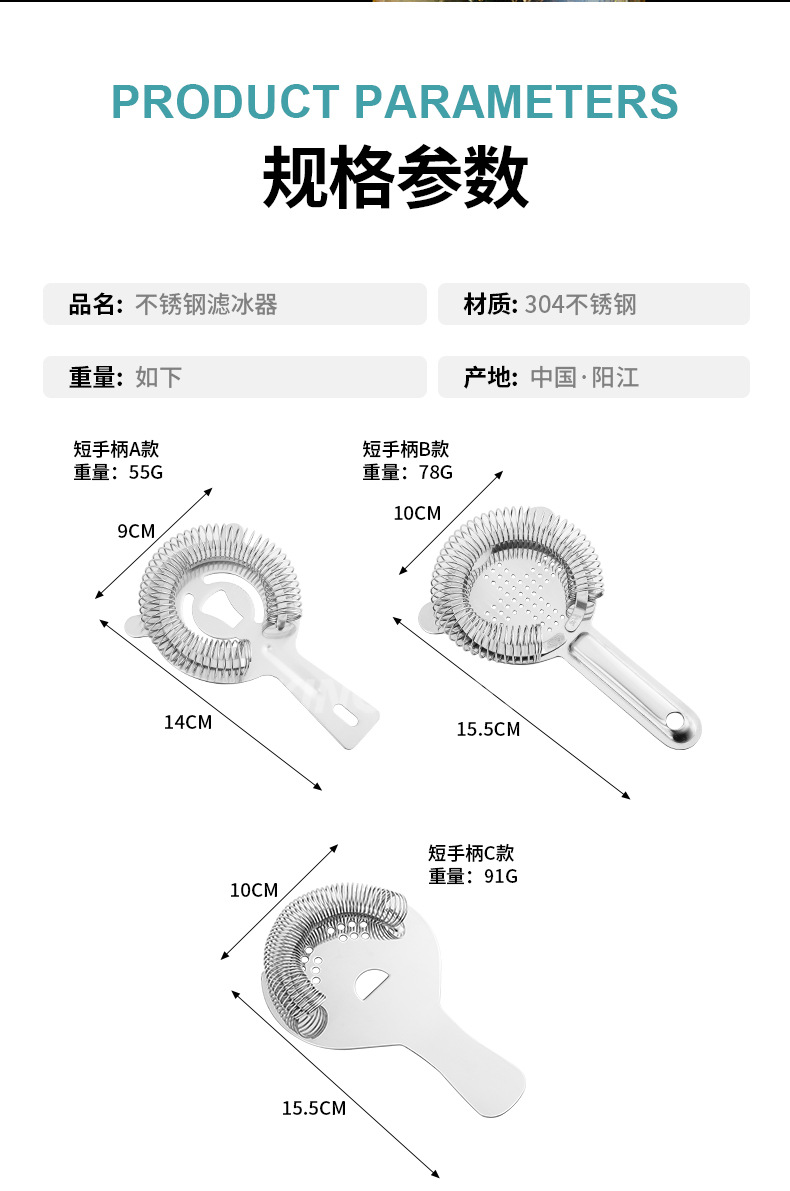 PRODUCT PARAMETERS
规格参数

品名: 不锈钢滤冰器
材质: 304不锈钢
重量: 如下
产地: 中国·阳江

短手柄A款
重量：55G
9CM
14CM

短手柄B款
重量：78G
10CM
15.5CM

短手柄C款
重量：91G
10CM
15.5CM