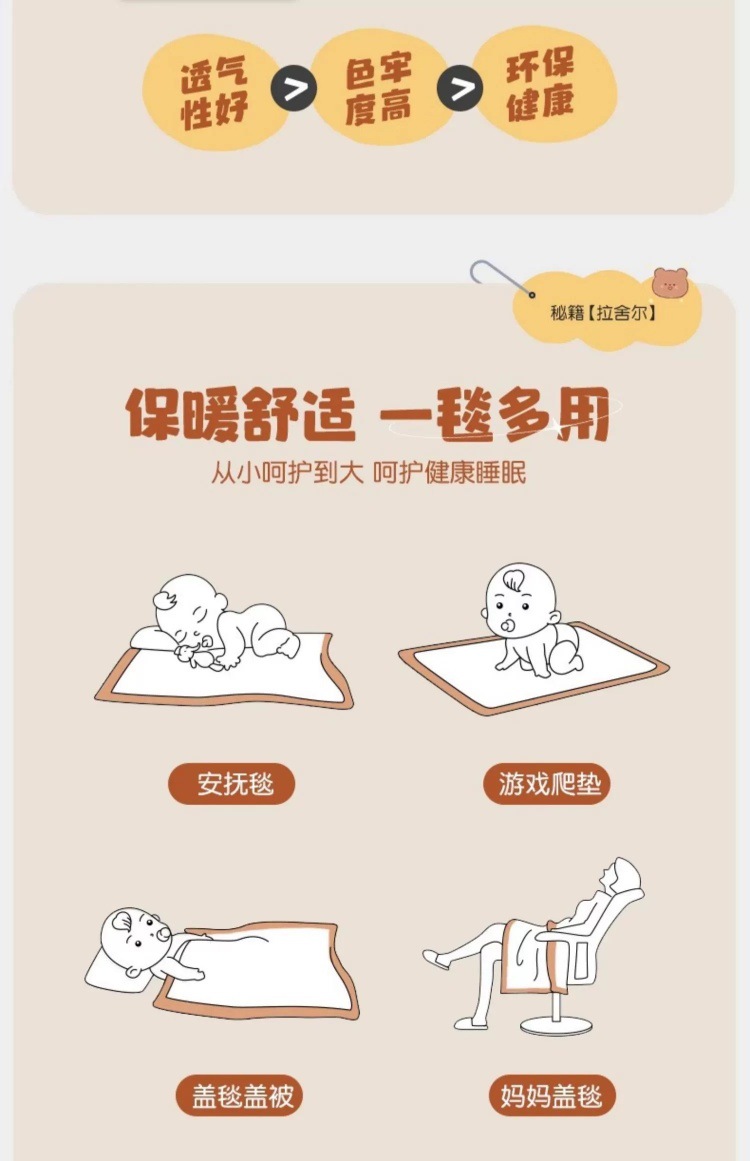 透气性好 > 色牢度高 > 环保健康

秘籍【拉舍尔】

保暖舒适 一毯多用
从小呵护到大 呵护健康睡眠

安抚毯

游戏爬垫

盖毯盖被

妈妈盖毯