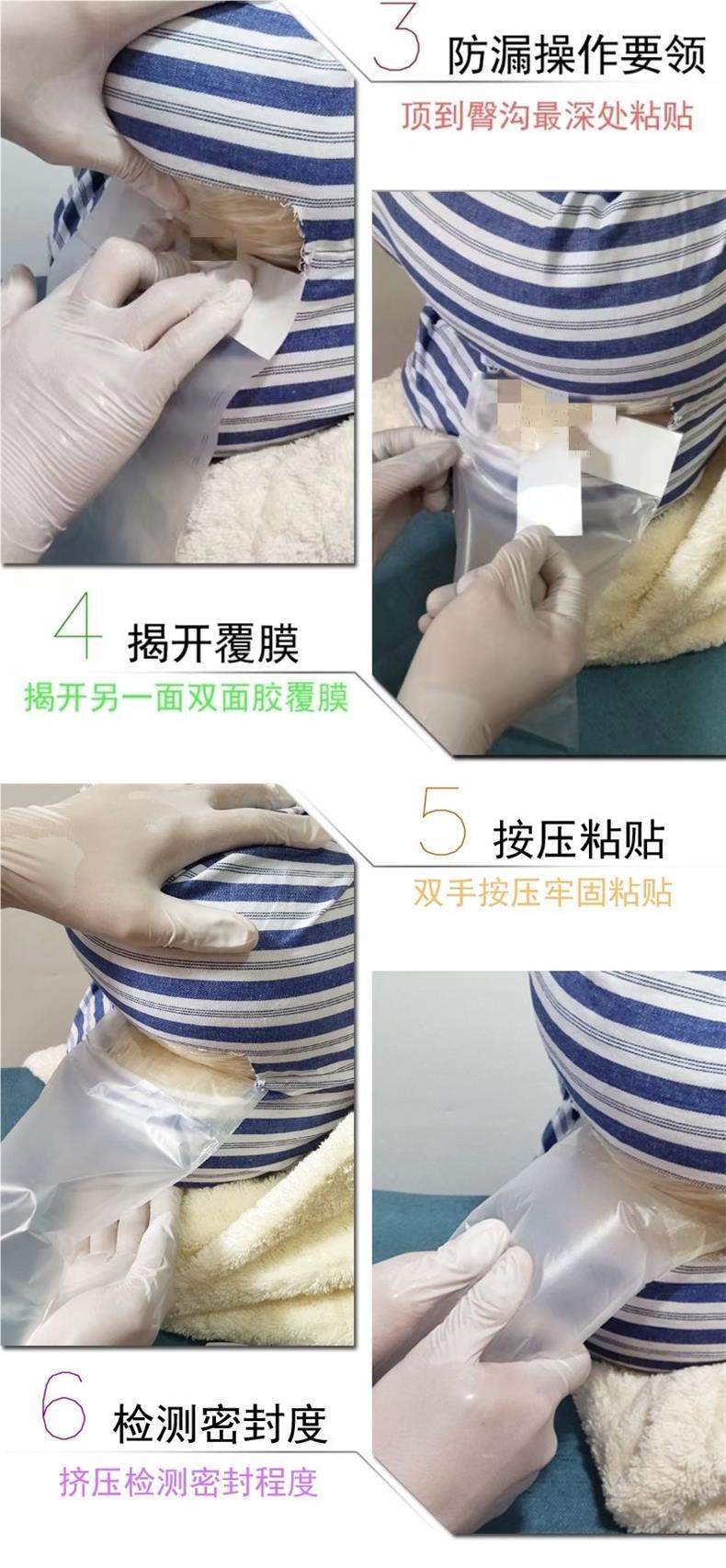 3 防漏操作要领

顶到臀沟最深处粘贴

4 揭开覆膜

揭开另一面双面胶覆膜

5 按压粘贴

双手按压牢固粘贴

6 检测密封度

挤压检测密封程度