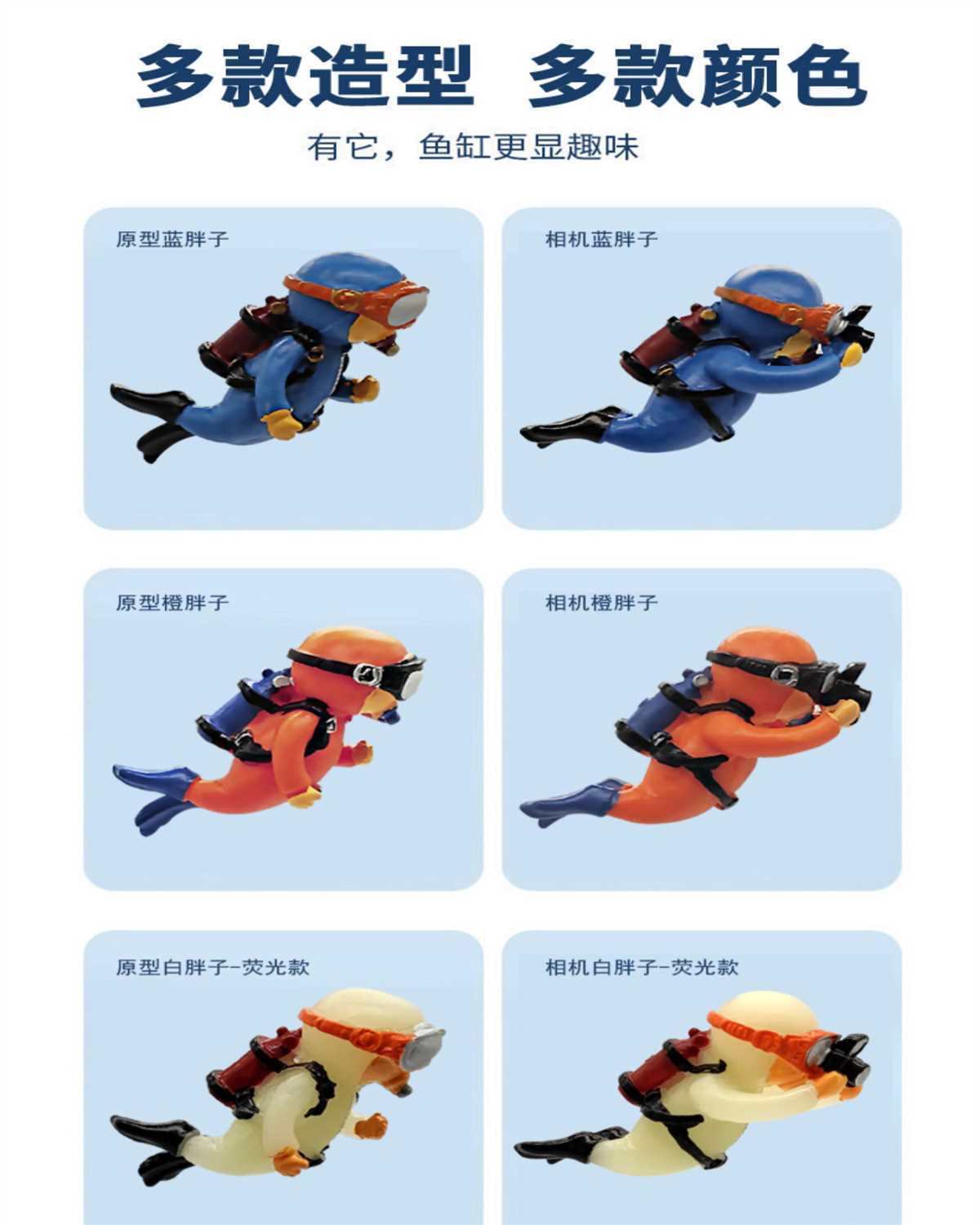 多款造型 多款颜色

有它，鱼缸更显趣味

原型蓝胖子

相机蓝胖子

原型橙胖子

相机橙胖子

原型白胖子-荧光款

相机白胖子-荧光款