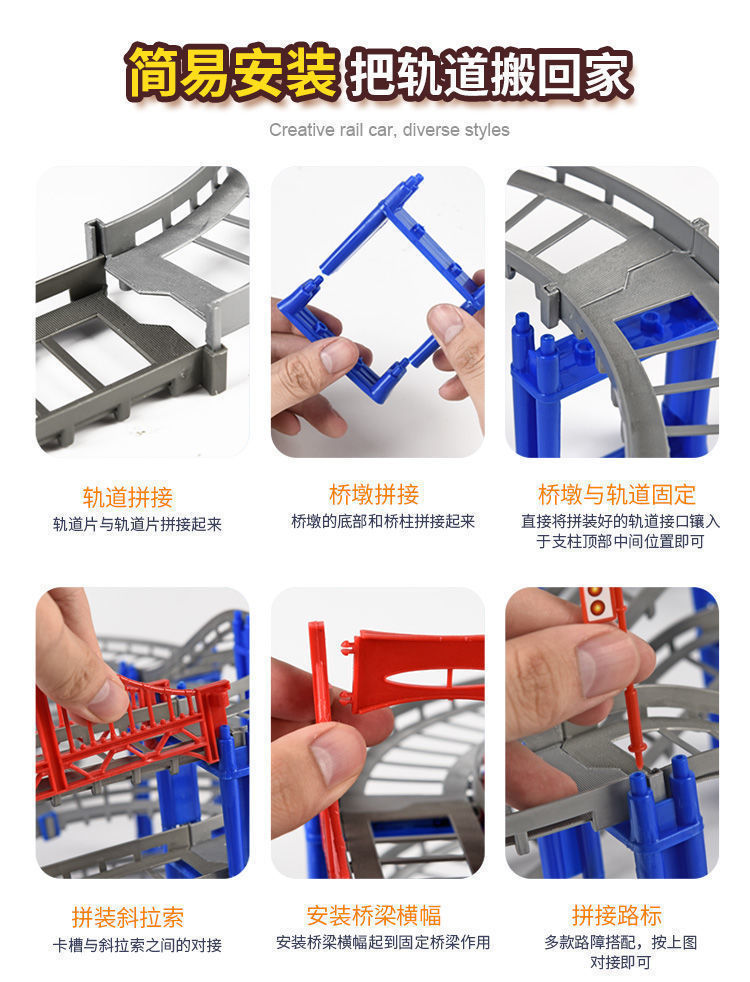 简易安装 把轨道搬回家

Creative rail car, diverse styles

轨道拼接
轨道片与轨道片拼接起来

桥墩拼接
桥墩的底部和桥柱拼接起来

桥墩与轨道固定
直接将拼装好的轨道接口镶入于支柱顶部中间位置即可

拼装斜拉索
卡槽与斜拉索之间的对接

安装桥梁横幅
安装桥梁横幅起到固定桥梁作用

拼接路标
多款路障搭配，按上图对接即可