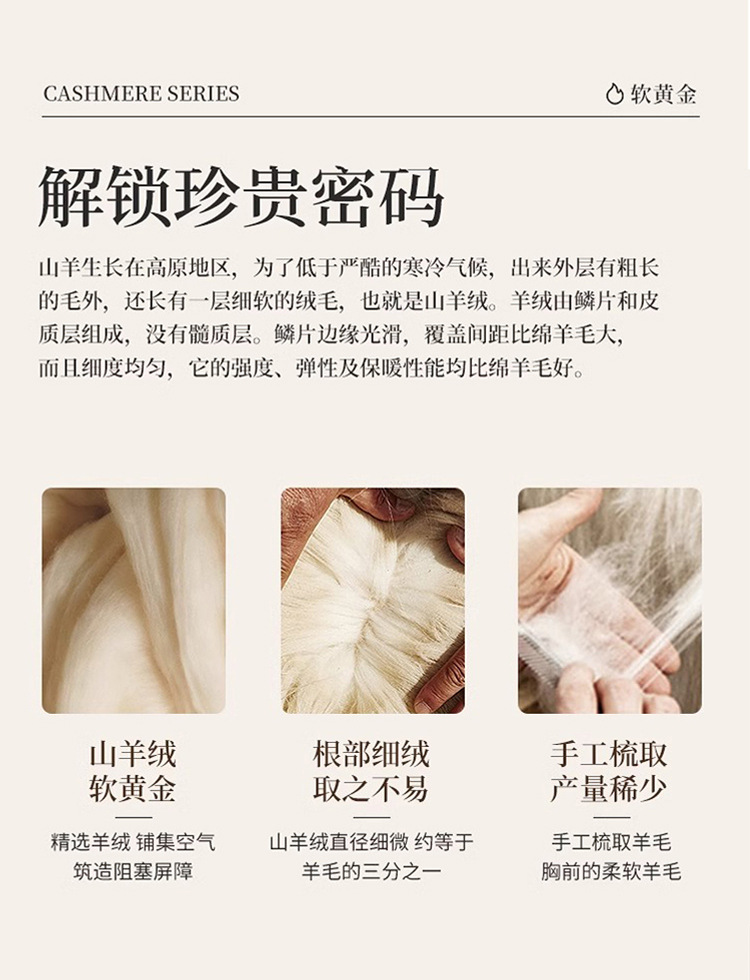 CASHMERE SERIES

软黄金

解锁珍贵密码

山羊生长在高原地区，为了低于严酷的寒冷气候，出来外层有粗长的毛外，还长有一层细软的绒毛，也就是山羊绒。羊绒由鳞片和皮质层组成，没有髓质层。鳞片边缘光滑，覆盖间距比绵羊毛大，而且细度均匀，它的强度、弹性及保暖性能均比绵羊毛好。

山羊绒
软黄金

精选羊绒 铺集空气
筑造阻塞屏障

根部细绒
取之不易

山羊绒直径细微 约等于
羊毛的三分之一

手工梳取
产量稀少

手工梳取羊毛
胸前的柔软羊毛