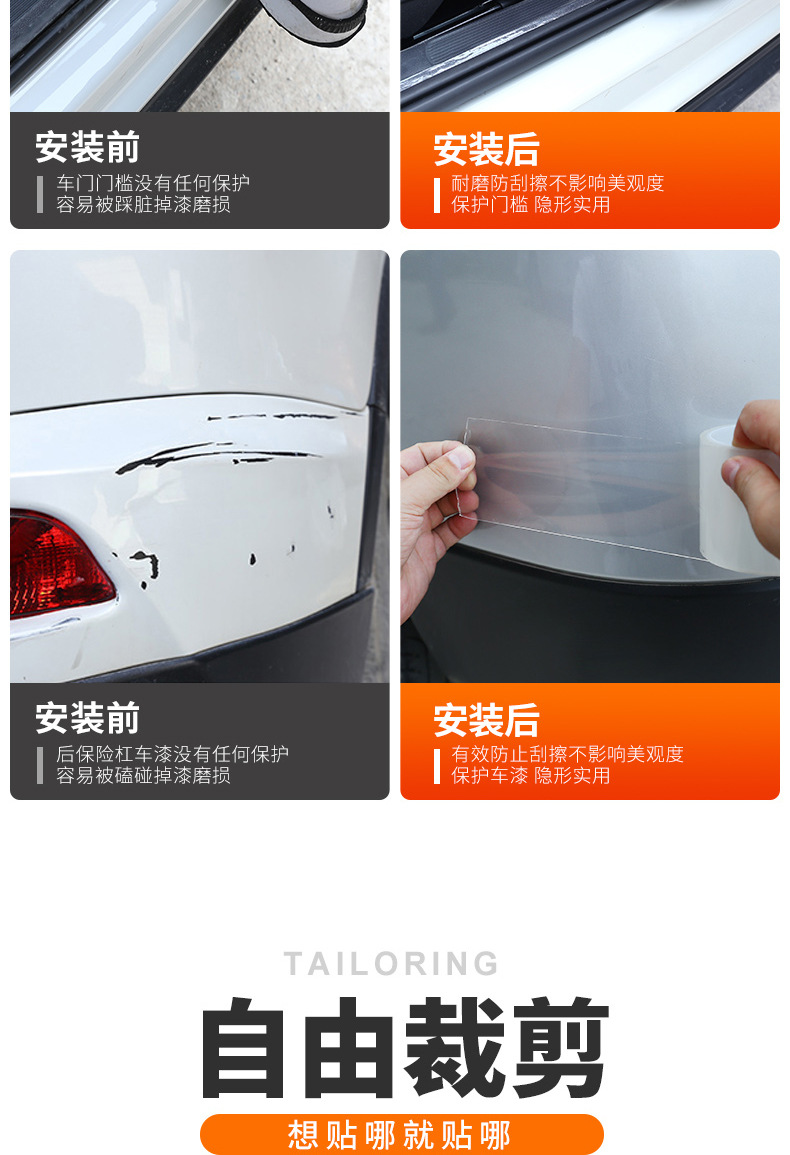 安装前

车门门槛没有任何保护
容易被踩脏掉漆磨损

安装后

耐磨防刮擦不影响美观度
保护门槛 隐形实用

安装前

后保险杠车漆没有任何保护
容易被磕碰掉漆磨损

安装后

有效防止刮擦不影响美观度
保护车漆 隐形实用

TAILORING

自由裁剪

想贴哪就贴哪