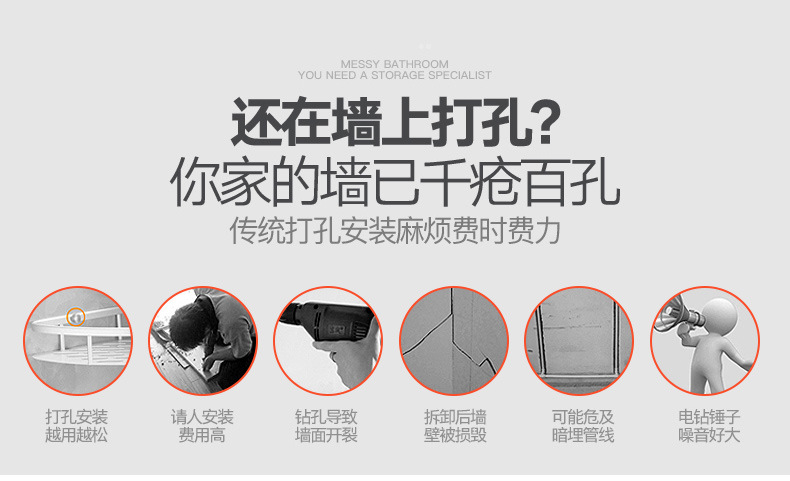 MESSY BATHROOM
YOU NEED A STORAGE SPECIALIST

还在墙上打孔?
你家的墙已千疮百孔
传统打孔安装麻烦费时费力

打孔安装
越用越松

请人安装
费用高

钻孔导致
墙面开裂

拆卸后墙
壁被损毁

可能危及
暗埋管线

电钻锤子
噪音好大