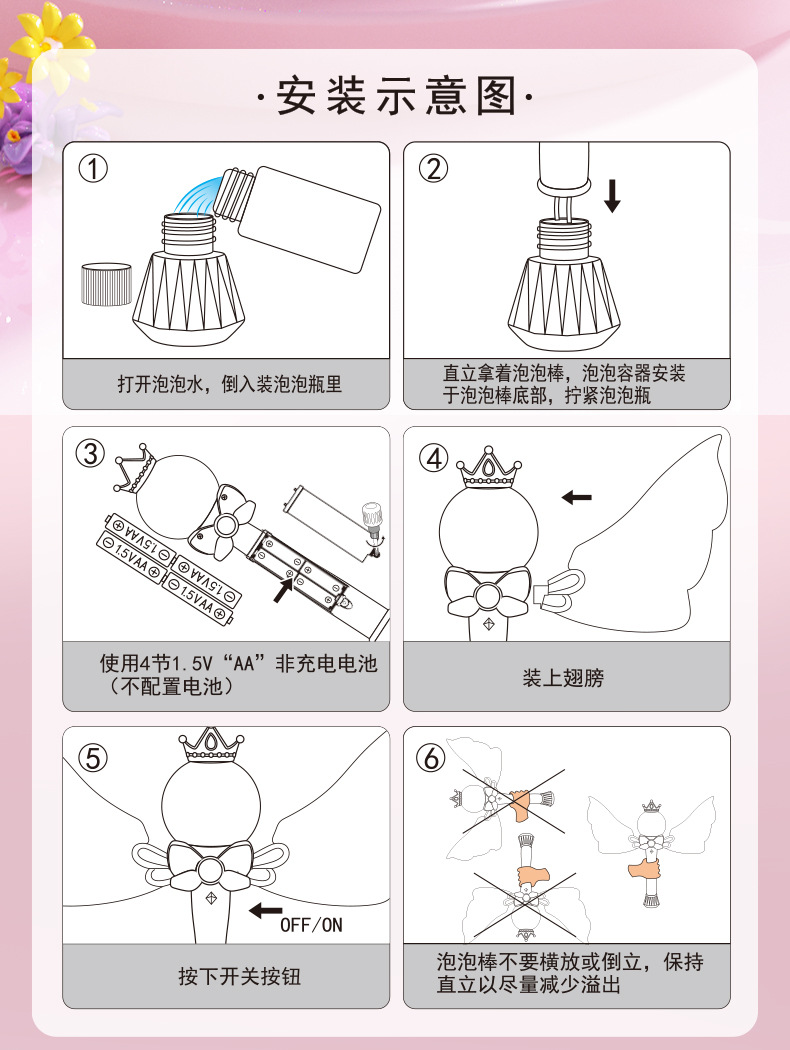 ·安装示意图·

①
打开泡泡水，倒入装泡泡瓶里

②
直立拿着泡泡棒，泡泡容器安装于泡泡棒底部，拧紧泡泡瓶

③
1.5VAA
1.5VAA
1.5VAA
1.5VAA
使用4节1.5V“AA”非充电电池（不配置电池）

④
装上翅膀

⑤
OFF/ON
按下开关按钮

⑥
泡泡棒不要横放或倒立，保持直立以尽量减少溢出