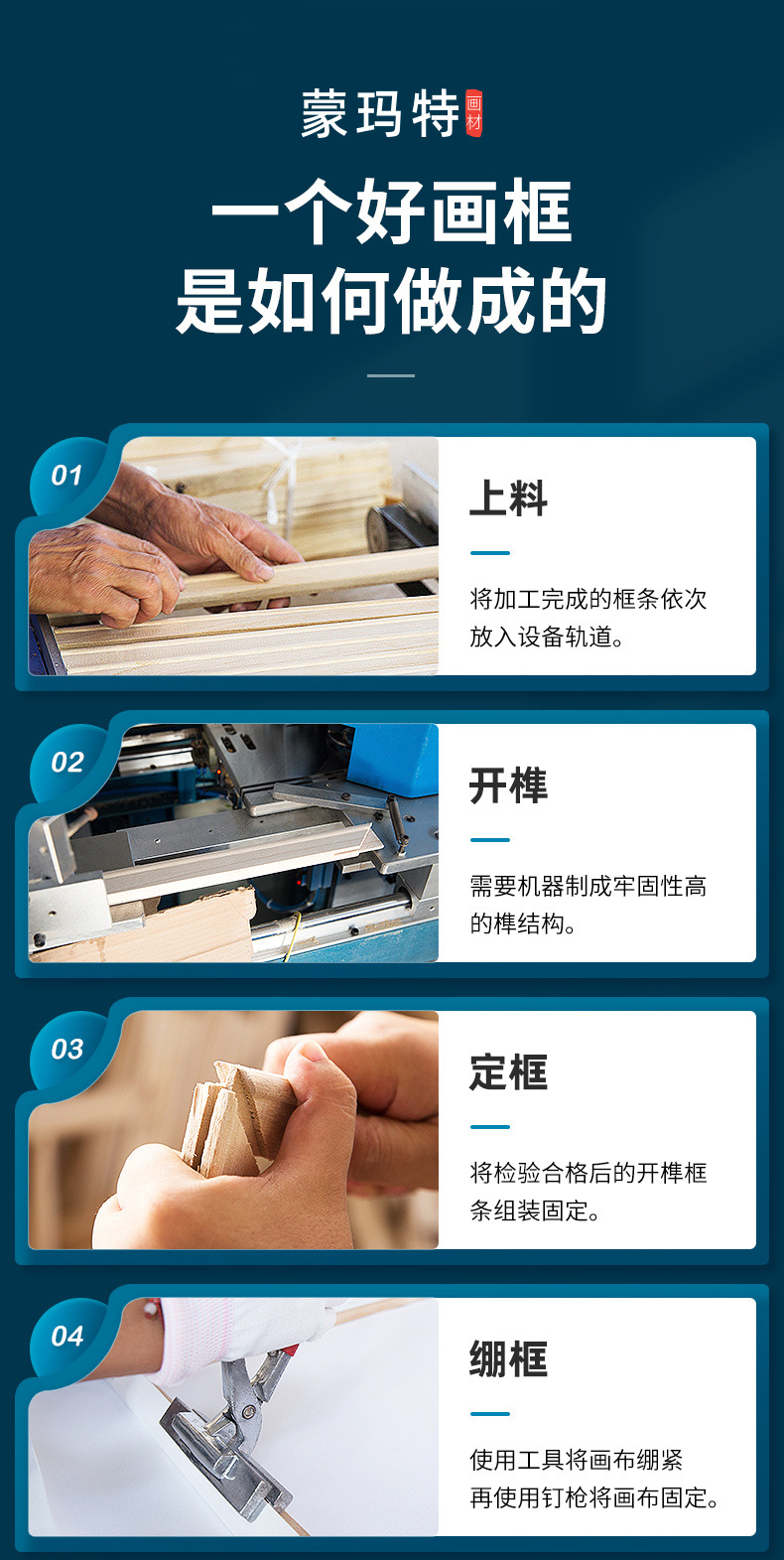 蒙玛特 画材

一个好画框
是如何做成的

01

上料

将加工完成的框条依次放入设备轨道。

02

开榫

需要机器制成牢固性高的榫结构。

03

定框

将检验合格后的开榫框条组装固定。

04

绷框

使用工具将画布绷紧
再使用钉枪将画布固定。