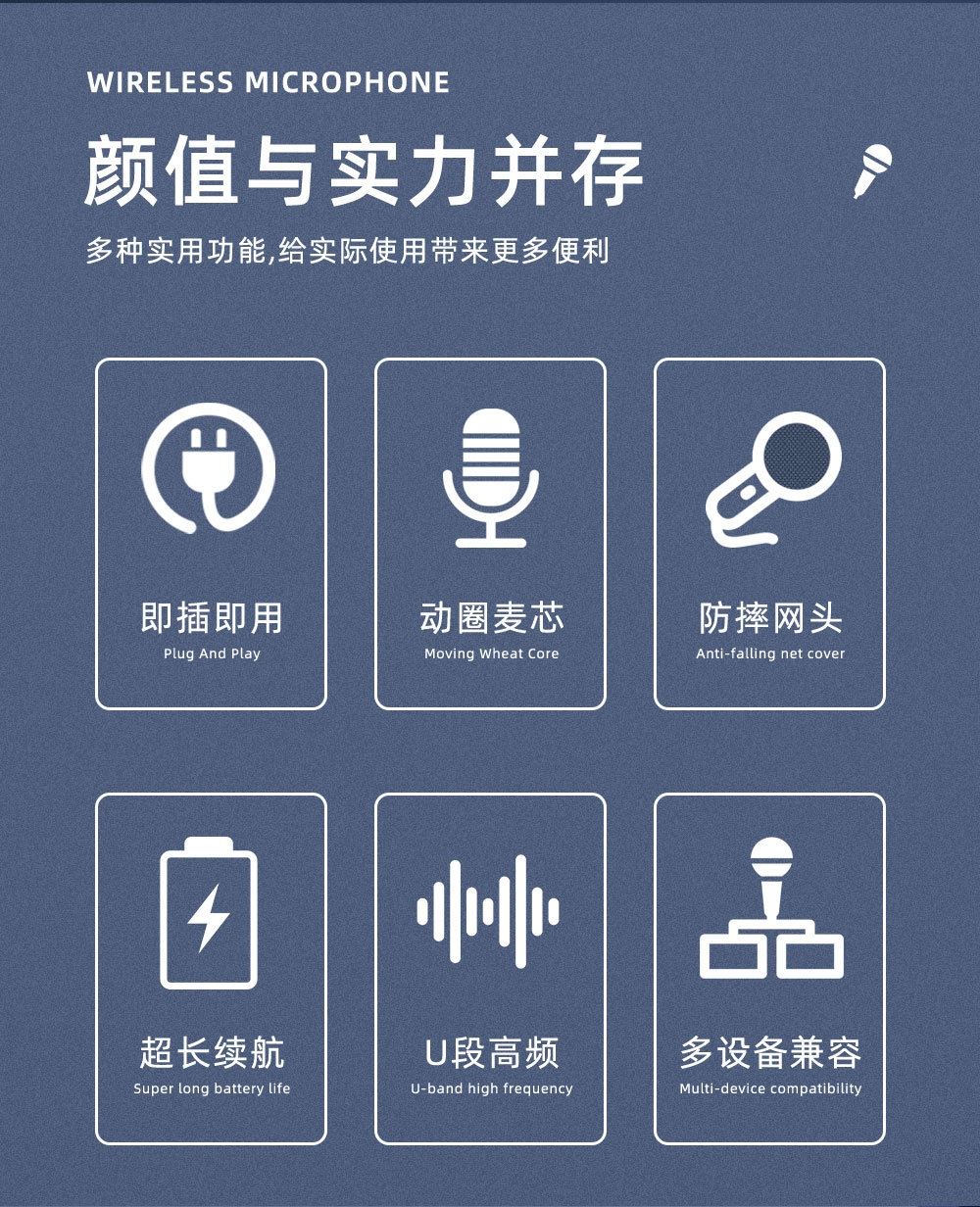 WIRELESS MICROPHONE

颜值与实力并存

多种实用功能,给实际使用带来更多便利

即插即用
Plug And Play

动圈麦芯
Moving Wheat Core

防摔网头
Anti-falling net cover

超长续航
Super long battery life

U段高频
U-band high frequency

多设备兼容
Multi-device compatibility