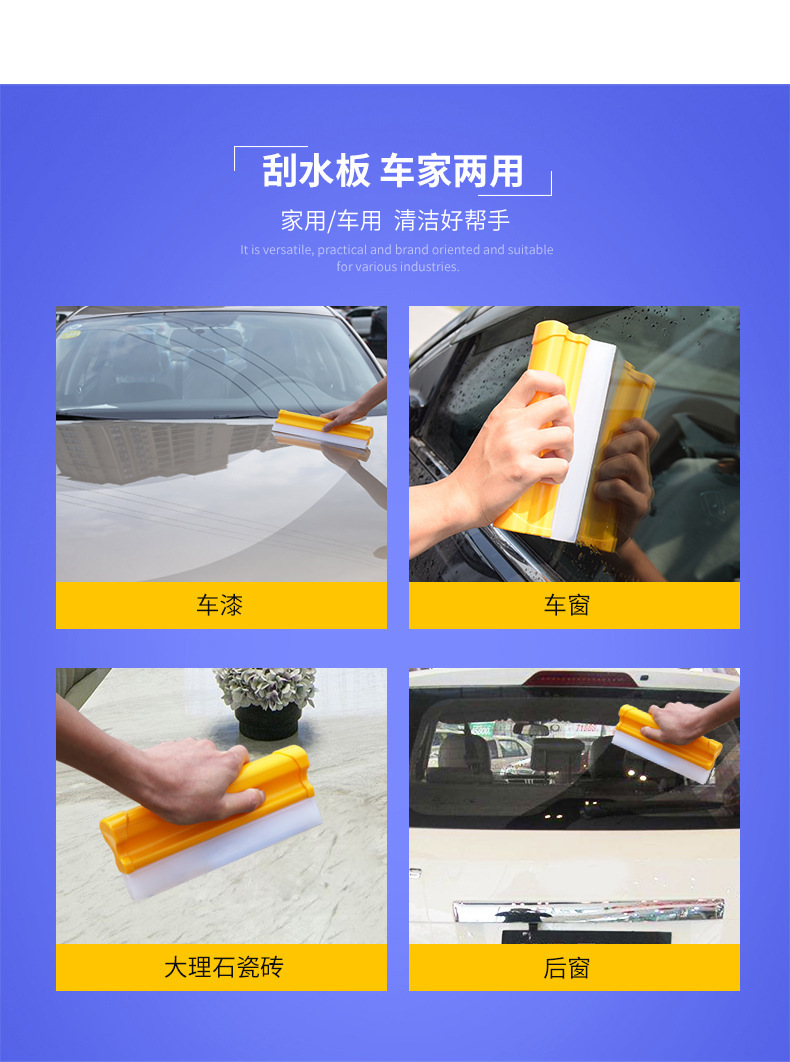 刮水板 车家两用

家用/车用 清洁好帮手

It is versatile, practical and brand oriented and suitable for various industries.

车漆

车窗

大理石瓷砖

后窗