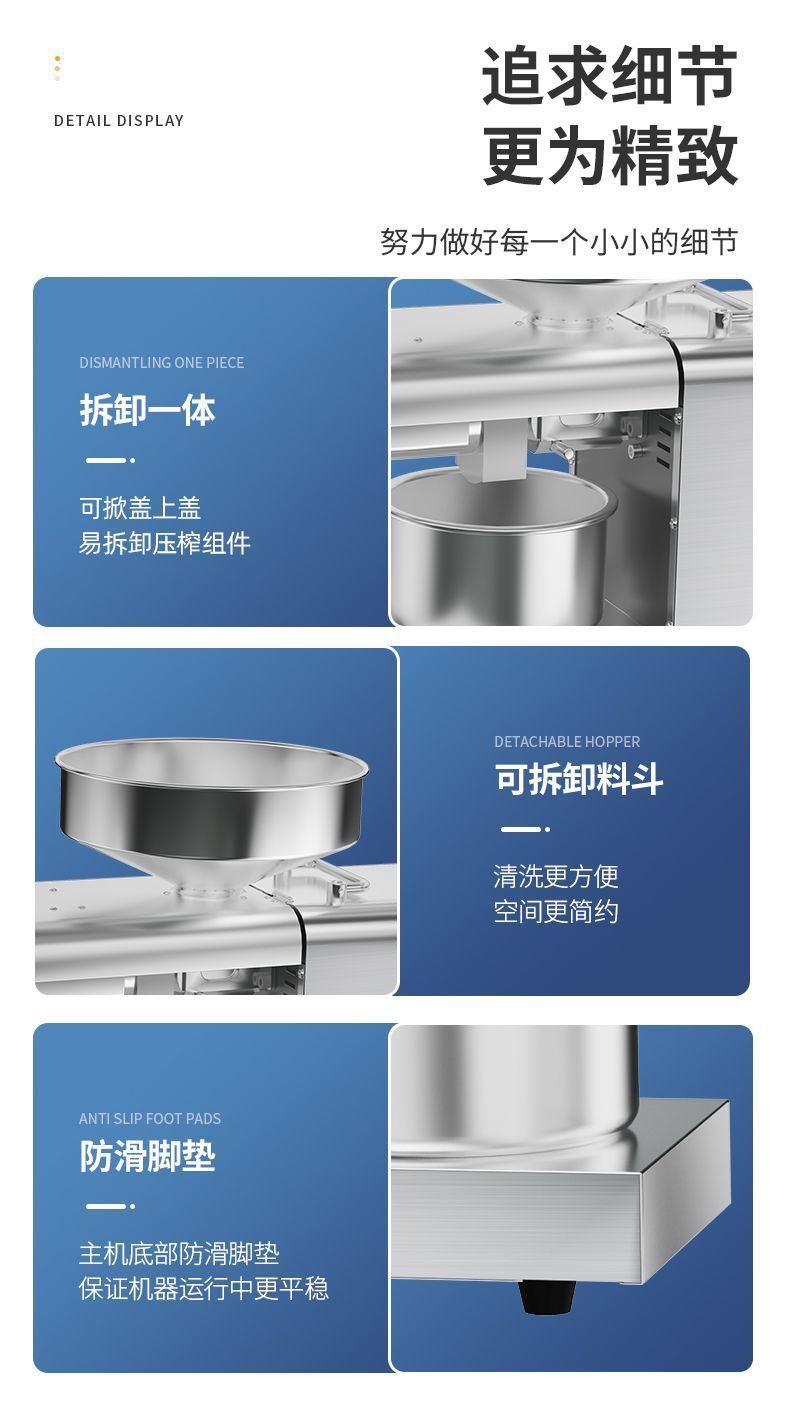 DETAIL DISPLAY

追求细节
更为精致

努力做好每一个小小的细节

DISMANTLING ONE PIECE

拆卸一体

可掀盖上盖
易拆卸压榨组件

DETACHABLE HOPPER

可拆卸料斗

清洗更方便
空间更简约

ANTI SLIP FOOT PADS

防滑脚垫

主机底部防滑脚垫
保证机器运行中更平稳